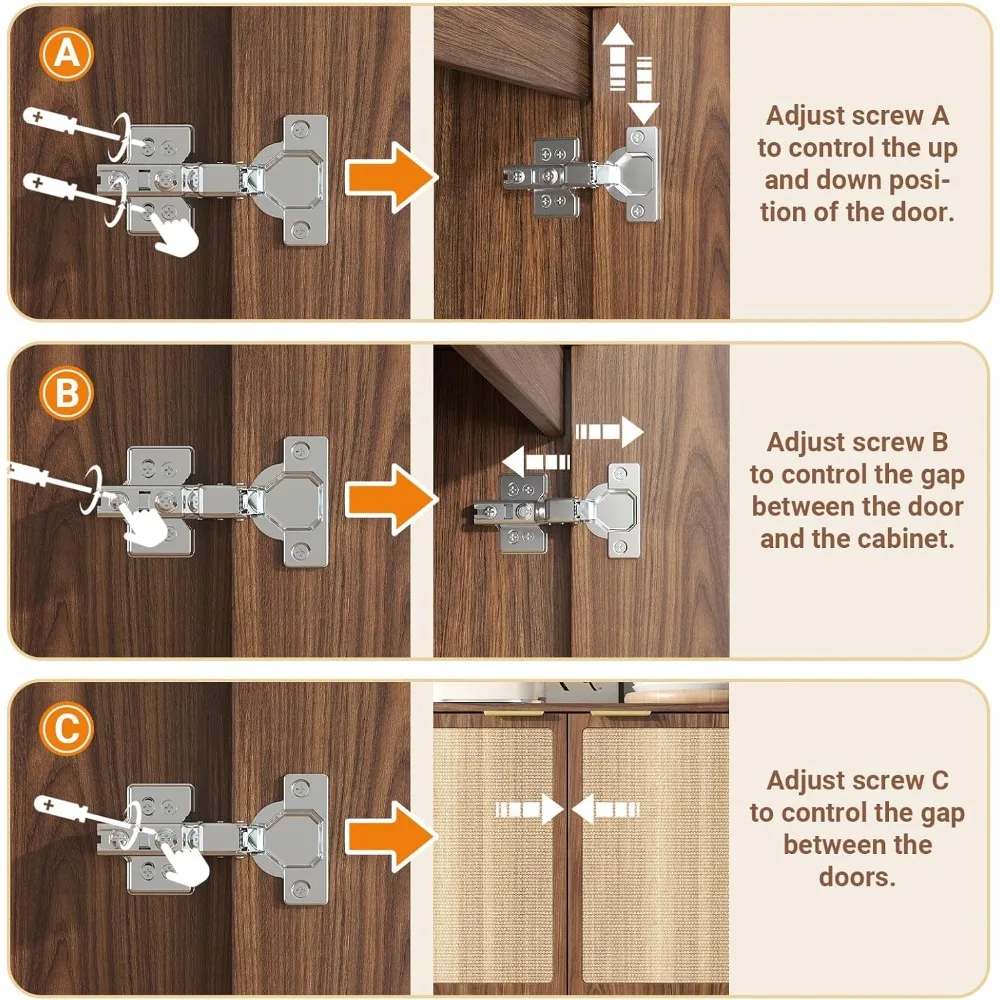 A

Adjust screw A to control the up and down position of the door.

B

Adjust screw B to control the gap between the door and the cabinet.

C

Adjust screw C to control the gap between the doors.