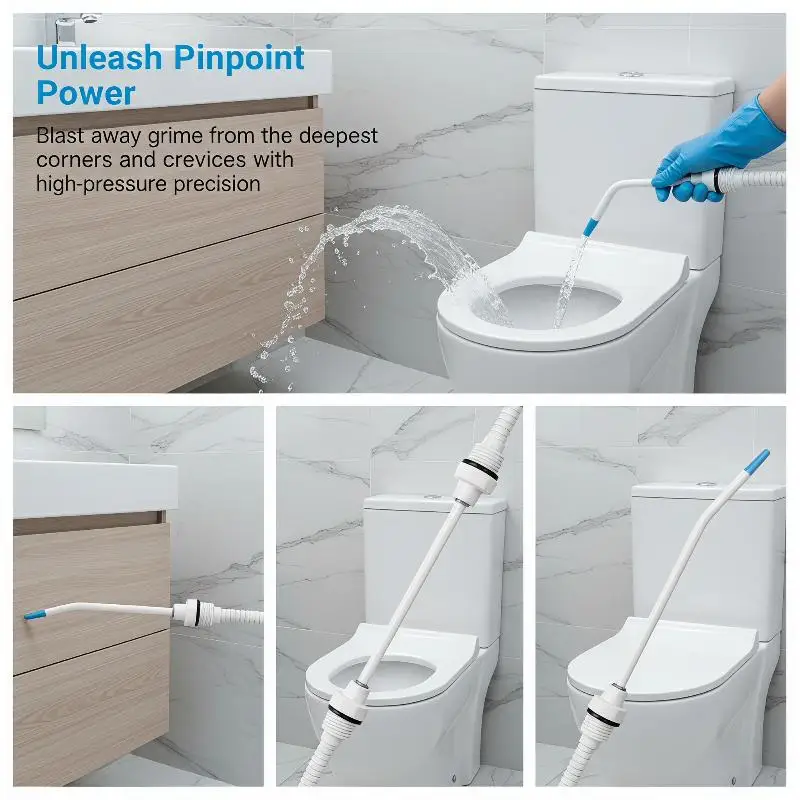 Unleash Pinpoint Power

Blast away grime from the deepest corners and crevices with high-pressure precision