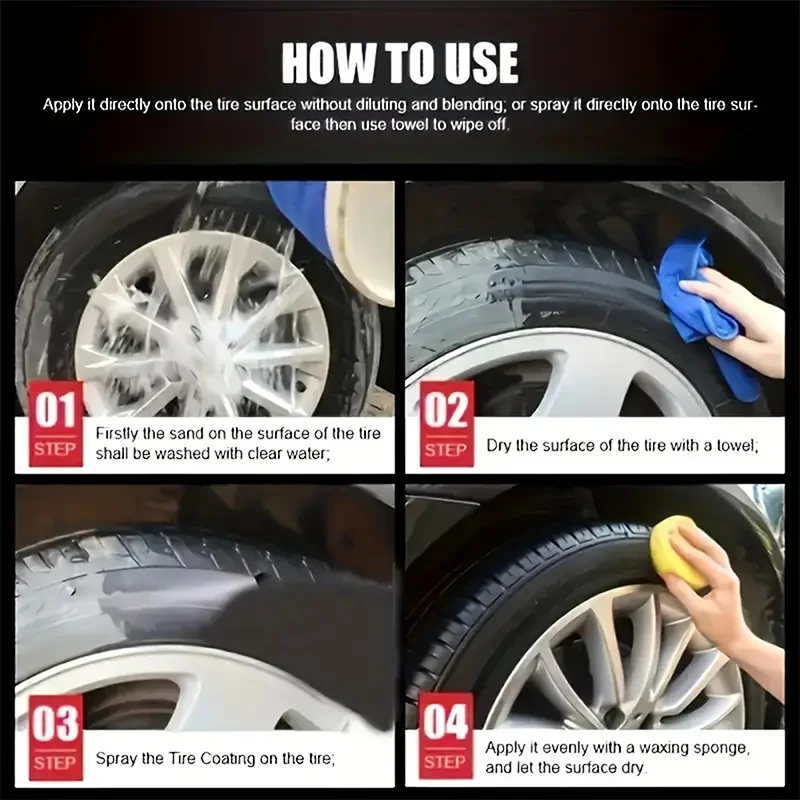 HOW TO USE

Apply it directly onto the tire surface without diluting and blending; or spray it directly onto the tire surface then use towel to wipe off.

01 STEP
Firstly the sand on the surface of the tire shall be washed with clear water;

02 STEP
Dry the surface of the tire with a towel;

03 STEP
Spray the Tire Coating on the tire;

04 STEP
Apply it evenly with a waxing sponge, and let the surface dry.