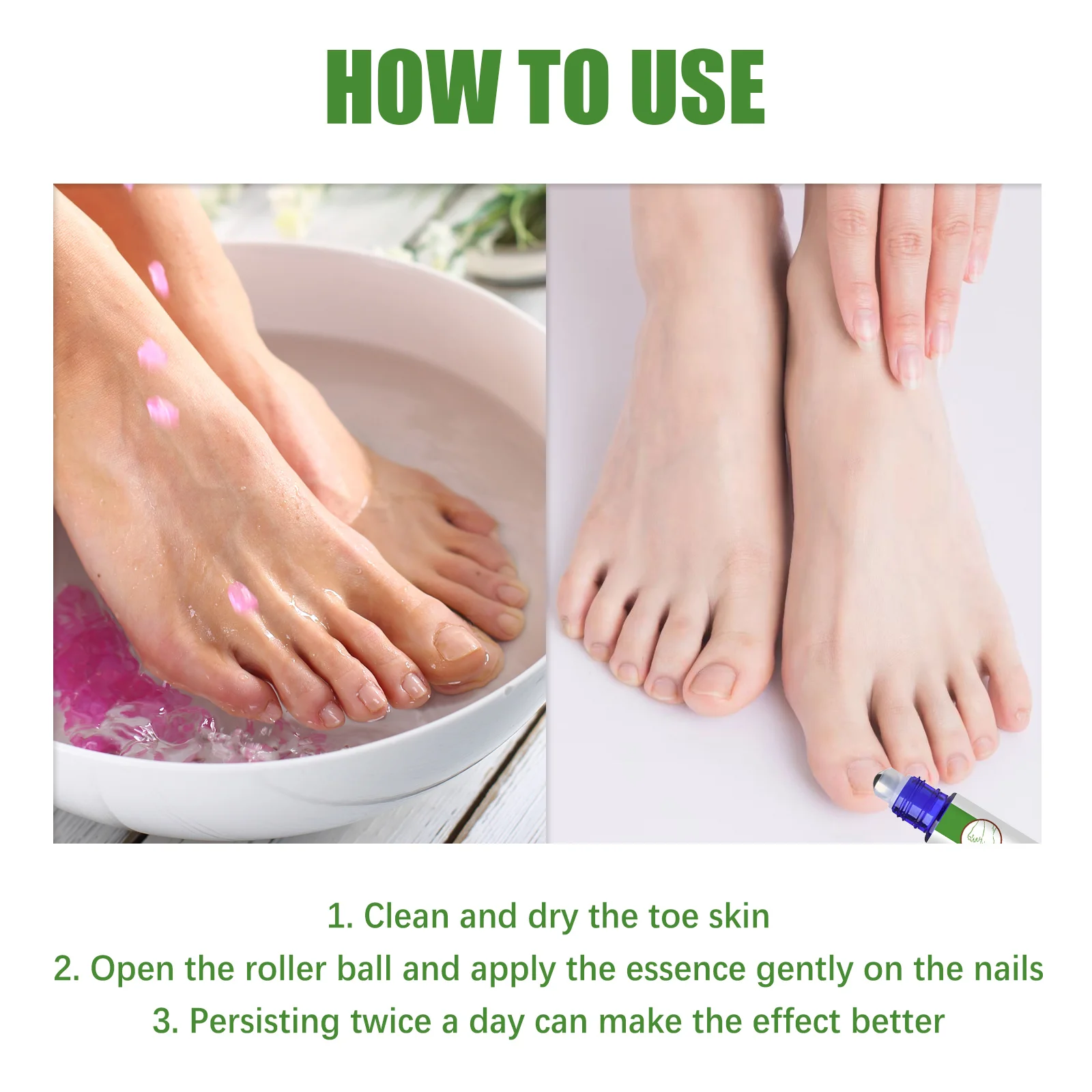 HOW TO USE

1. Clean and dry the toe skin
2. Open the roller ball and apply the essence gently on the nails
3. Persisting twice a day can make the effect better