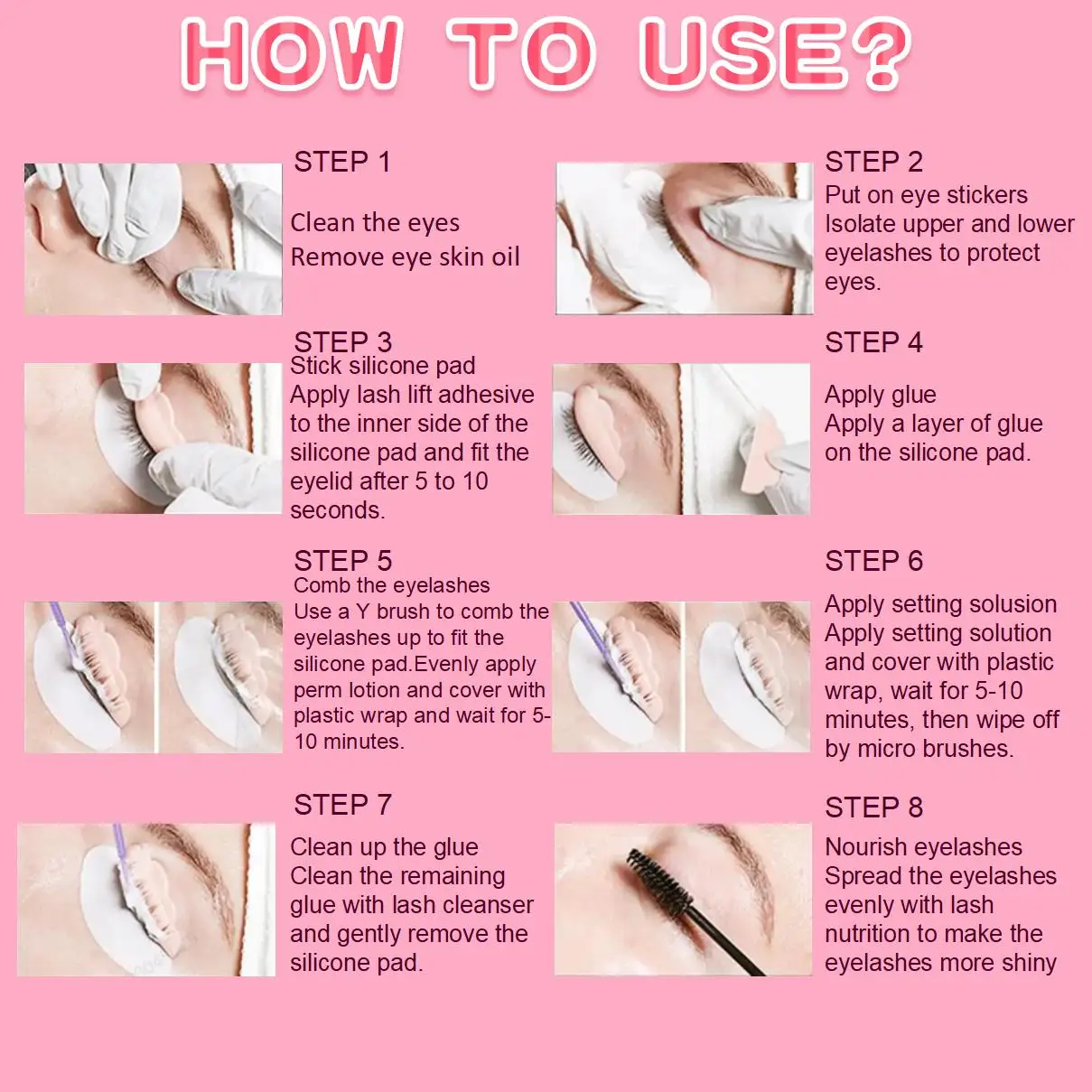 HOW TO USE?

STEP 1

Clean the eyes
Remove eye skin oil

STEP 2
Put on eye stickers
Isolate upper and lower eyelashes to protect eyes.

STEP 3
Stick silicone pad
Apply lash lift adhesive to the inner side of the silicone pad and fit the eyelid after 5 to 10 seconds.

STEP 4

Apply glue
Apply a layer of glue on the silicone pad.

STEP 5
Comb the eyelashes
Use a Y brush to comb the eyelashes up to fit the silicone pad.Evenly apply perm lotion and cover with plastic wrap and wait for 5-10 minutes.

STEP 6

Apply setting solusion
Apply setting solution and cover with plastic wrap, wait for 5-10 minutes, then wipe off by micro brushes.

STEP 7

Clean up the glue
Clean the remaining glue with lash cleanser and gently remove the silicone pad.

STEP 8

Nourish eyelashes
Spread the eyelashes evenly with lash nutrition to make the eyelashes more shiny