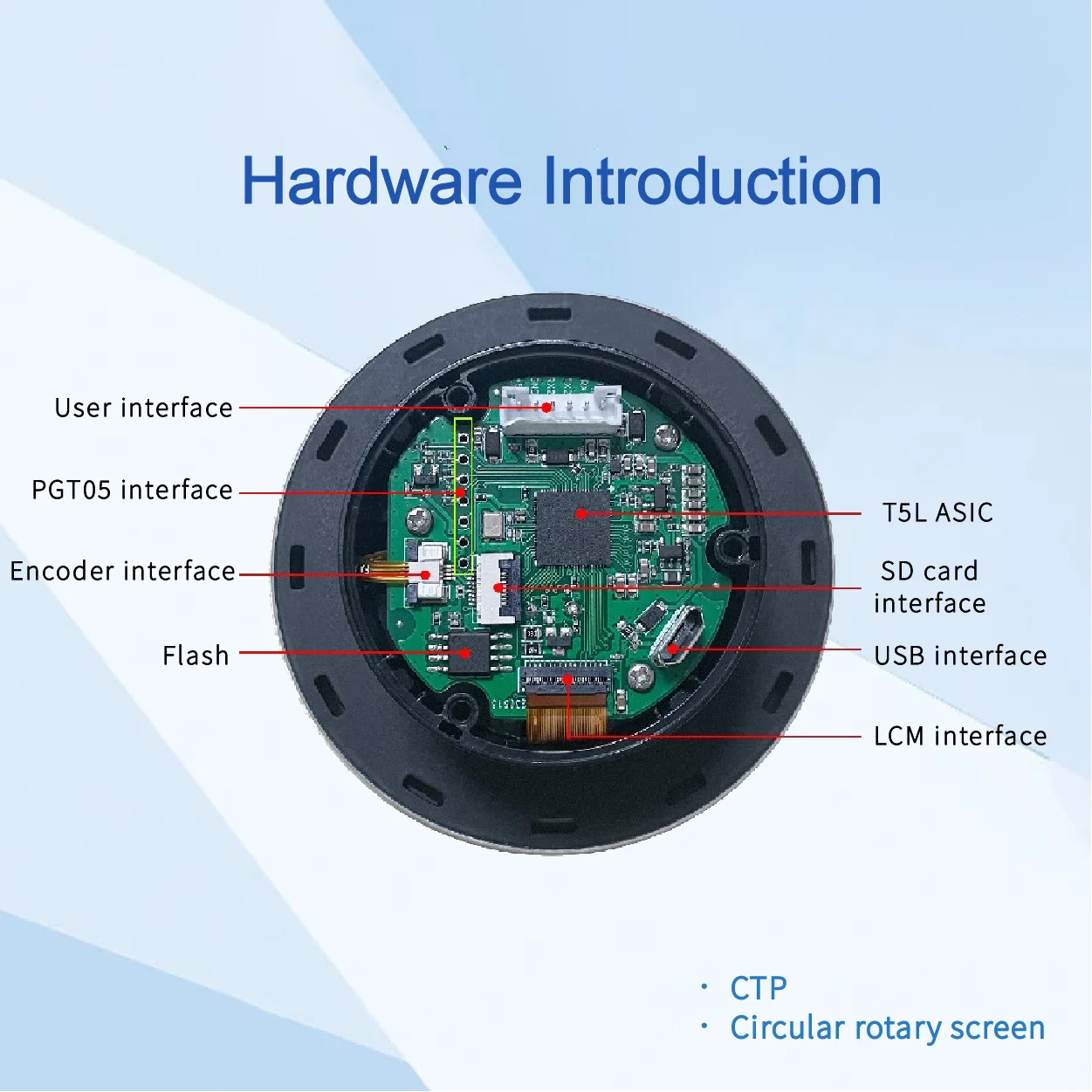 Hardware Introduction

User interface

PGT05 interface

Encoder interface

Flash

T5L ASIC

SD card interface

USB interface

LCM interface

· CTP
· Circular rotary screen