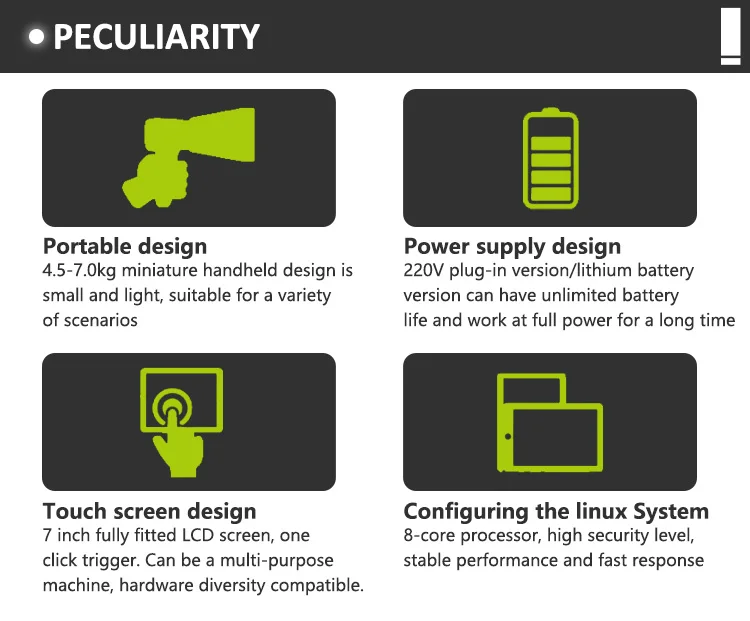 PECULIARITY

Portable design
4.5-7.0kg miniature handheld design is small and light, suitable for a variety of scenarios

Power supply design
220V plug-in version/lithium battery version can have unlimited battery life and work at full power for a long time

Touch screen design
7 inch fully fitted LCD screen, one click trigger. Can be a multi-purpose machine, hardware diversity compatible.

Configuring the linux System
8-core processor, high security level, stable performance and fast response