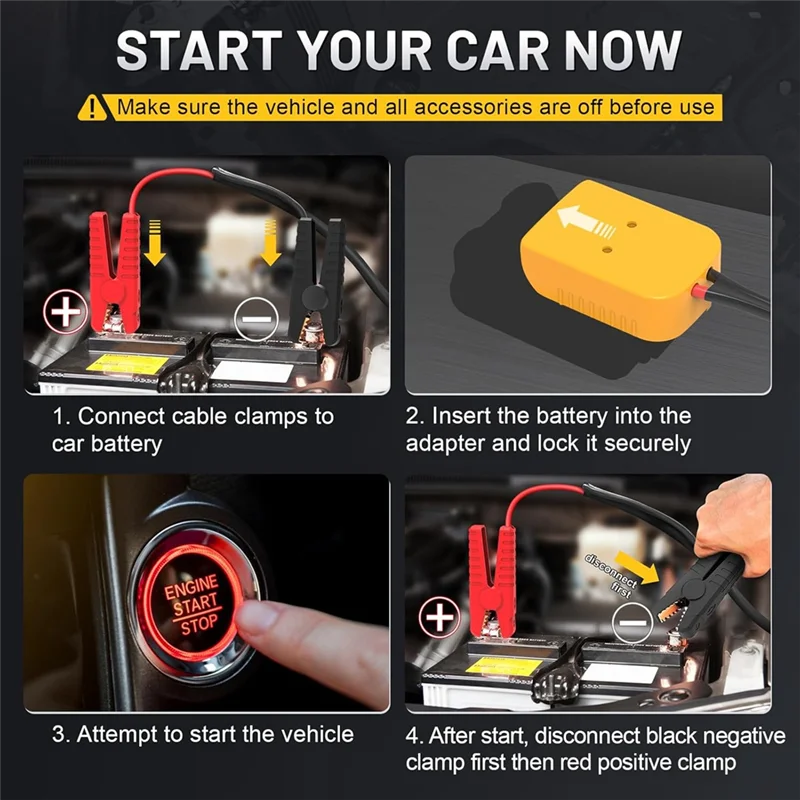 START YOUR CAR NOW

Make sure the vehicle and all accessories are off before use

1. Connect cable clamps to car battery

2. Insert the battery into the adapter and lock it securely

ENGINE
START
STOP

3. Attempt to start the vehicle

disconnect first

4. After start, disconnect black negative clamp first then red positive clamp