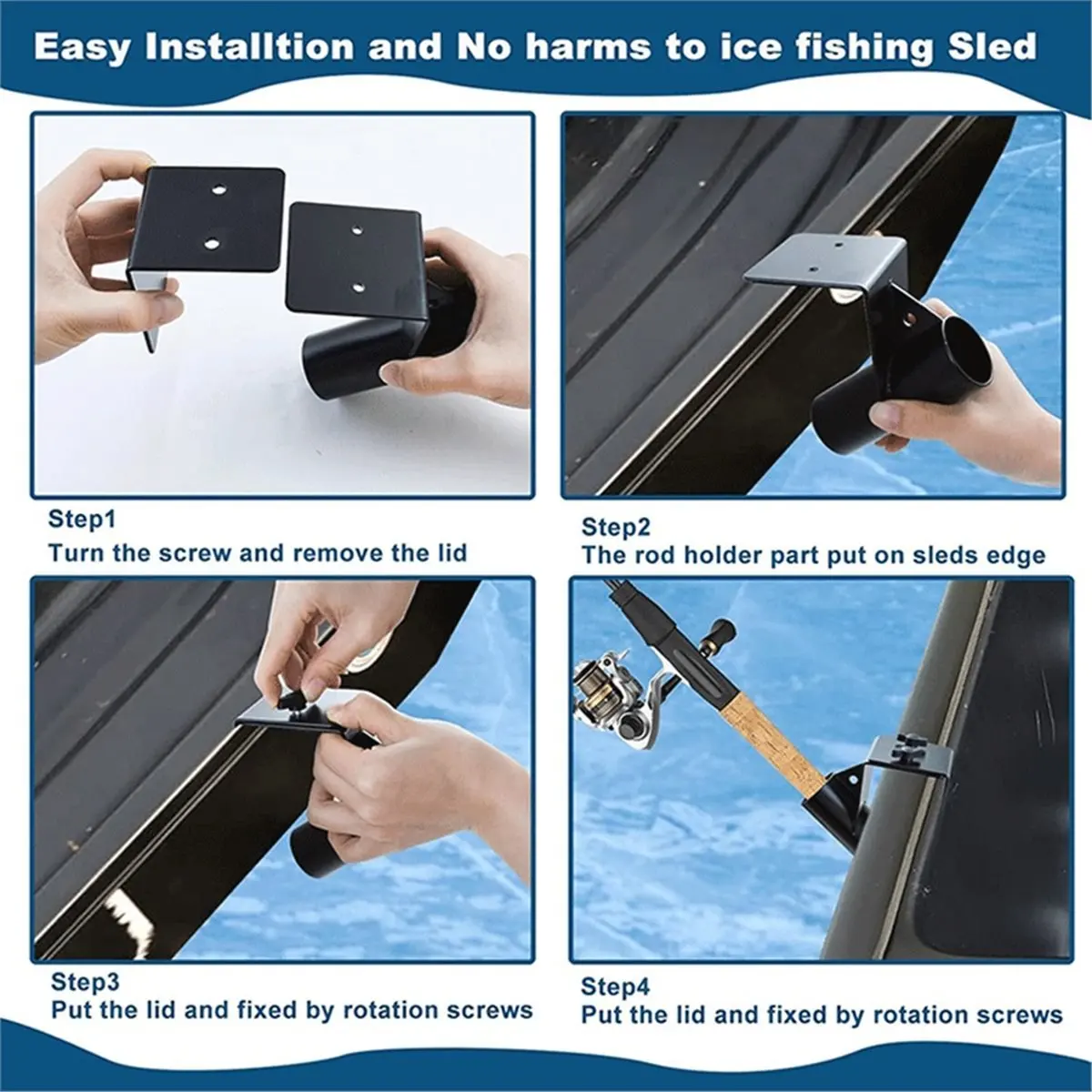 Easy Installtion and No harms to ice fishing Sled

Step1
Turn the screw and remove the lid

Step2
The rod holder part put on sleds edge

Step3
Put the lid and fixed by rotation screws

Step4
Put the lid and fixed by rotation screws