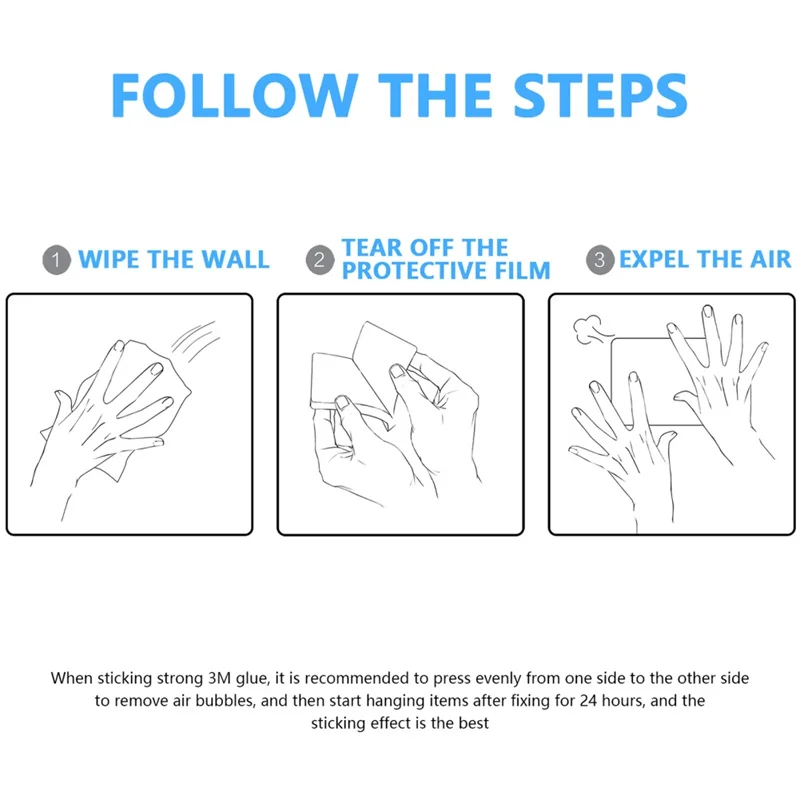 FOLLOW THE STEPS

1 WIPE THE WALL

2 TEAR OFF THE PROTECTIVE FILM

3 EXPEL THE AIR

When sticking strong 3M glue, it is recommended to press evenly from one side to the other side to remove air bubbles, and then start hanging items after fixing for 24 hours, and the sticking effect is the best