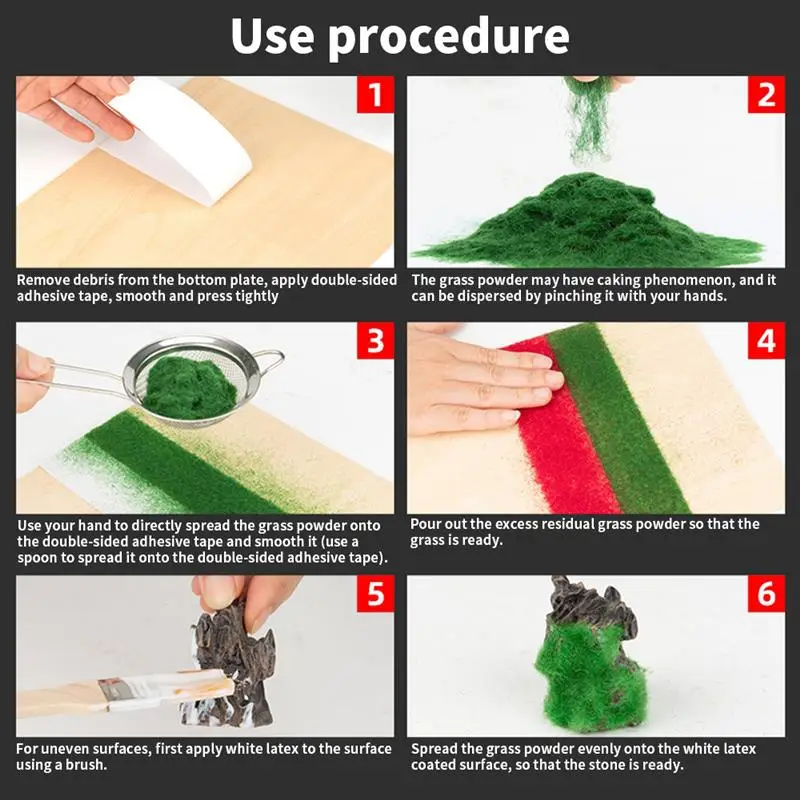 Use procedure

1

Remove debris from the bottom plate, apply double-sided adhesive tape, smooth and press tightly

2

The grass powder may have caking phenomenon, and it can be dispersed by pinching it with your hands.

3

Use your hand to directly spread the grass powder onto the double-sided adhesive tape and smooth it (use a spoon to spread it onto the double-sided adhesive tape).

4

Pour out the excess residual grass powder so that the grass is ready.

5

For uneven surfaces, first apply white latex to the surface using a brush.

6

Spread the grass powder evenly onto the white latex coated surface, so that the stone is ready.