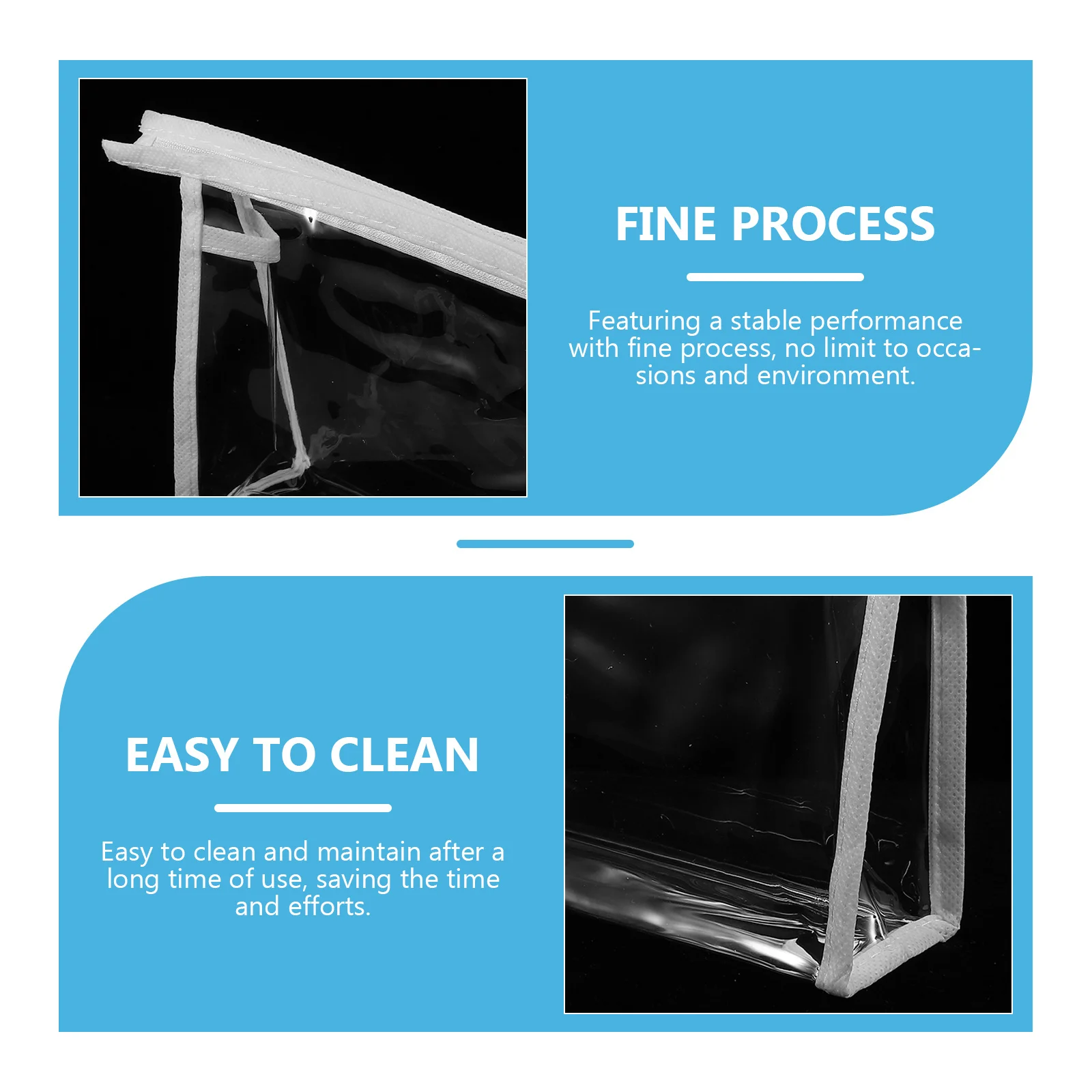 FINE PROCESS

Featuring a stable performance with fine process, no limit to occasions and environment.

EASY TO CLEAN

Easy to clean and maintain after a long time of use, saving the time and efforts.