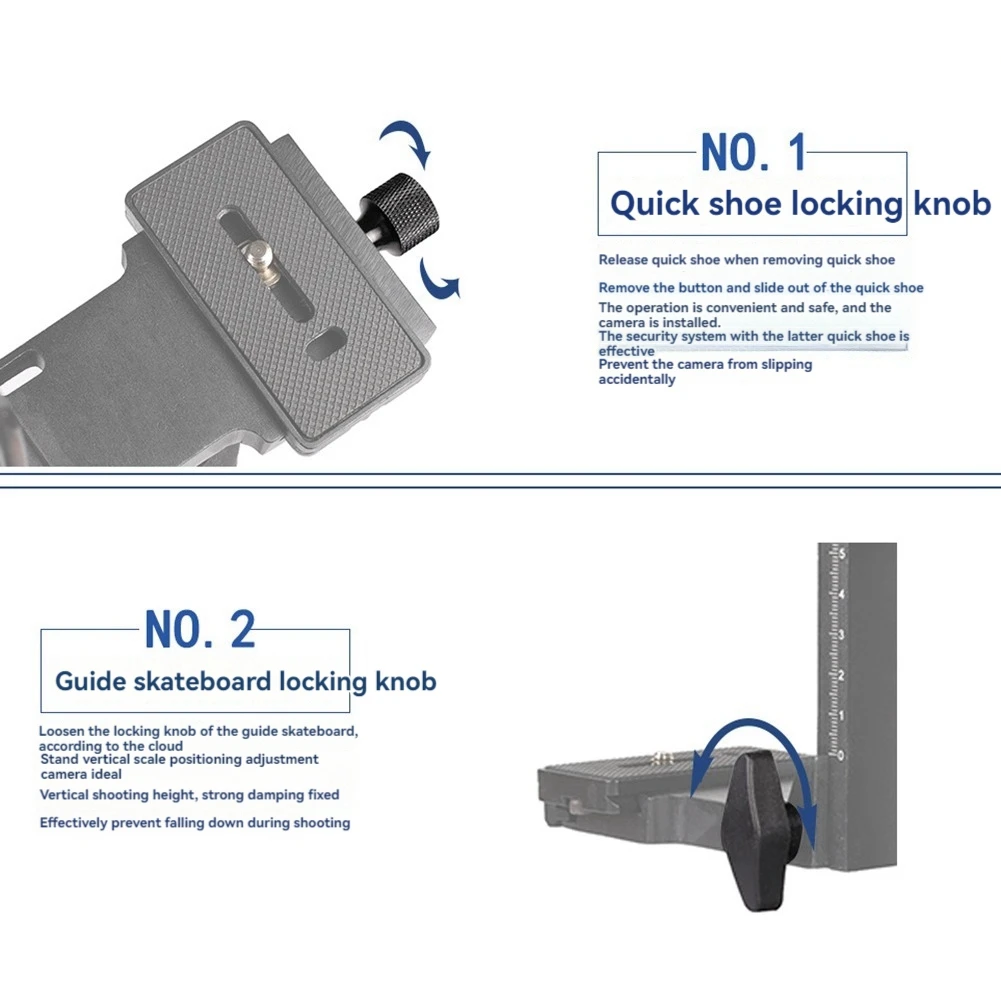 NO. 1
Quick shoe locking knob

Release quick shoe when removing quick shoe

Remove the button and slide out of the quick shoe

The operation is convenient and safe, and the camera is installed.

The security system with the latter quick shoe is effective

Prevent the camera from slipping accidentally

NO. 2
Guide skateboard locking knob

Loosen the locking knob of the guide skateboard, according to the cloud

Stand vertical scale positioning adjustment camera ideal

Vertical shooting height, strong damping fixed

Effectively prevent falling down during shooting

5
4
3
2
1
0