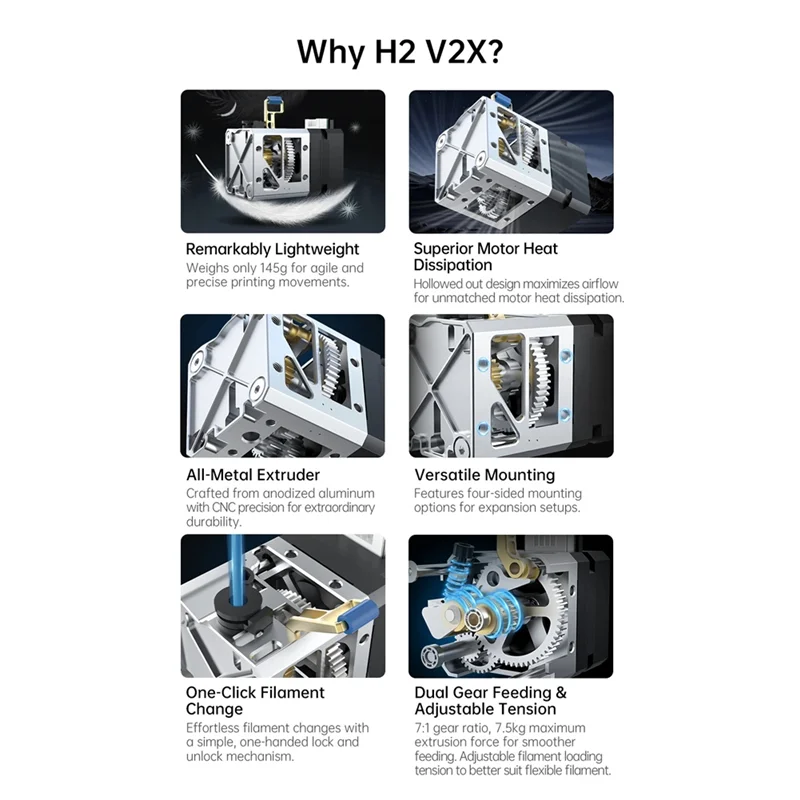 Why H2 V2X?

Remarkably Lightweight
Weighs only 145g for agile and precise printing movements.

Superior Motor Heat Dissipation
Hollowed out design maximizes airflow for unmatched motor heat dissipation.

All-Metal Extruder
Crafted from anodized aluminum with CNC precision for extraordinary durability.

Versatile Mounting
Features four-sided mounting options for expansion setups.

One-Click Filament Change
Effortless filament changes with a simple, one-handed lock and unlock mechanism.

Dual Gear Feeding & Adjustable Tension
7:1 gear ratio, 7.5kg maximum extrusion force for smoother feeding. Adjustable filament loading tension to better suit flexible filament.