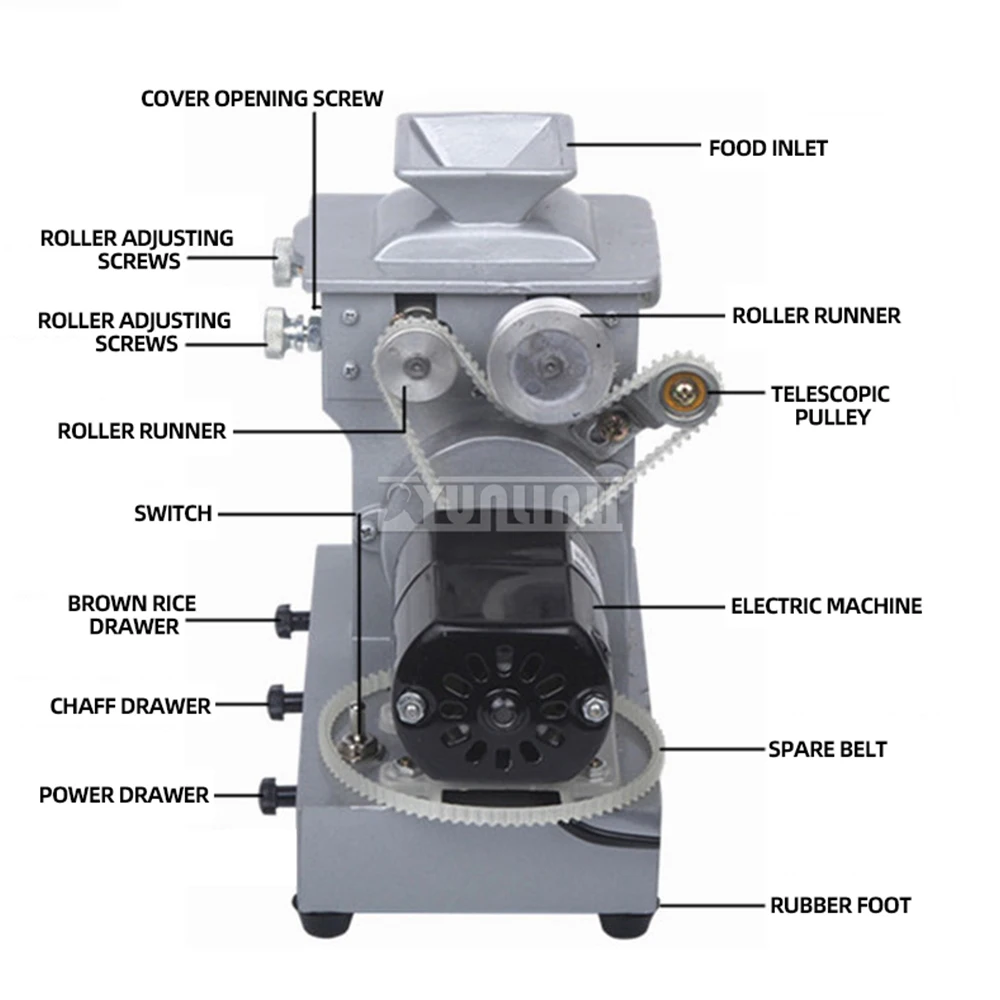 COVER OPENING SCREW

FOOD INLET

ROLLER ADJUSTING SCREWS

ROLLER ADJUSTING SCREWS

ROLLER RUNNER

TELESCOPIC PULLEY

ROLLER RUNNER

SWITCH

YUNLINLI

BROWN RICE DRAWER

ELECTRIC MACHINE

CHAFF DRAWER

SPARE BELT

POWER DRAWER

RUBBER FOOT