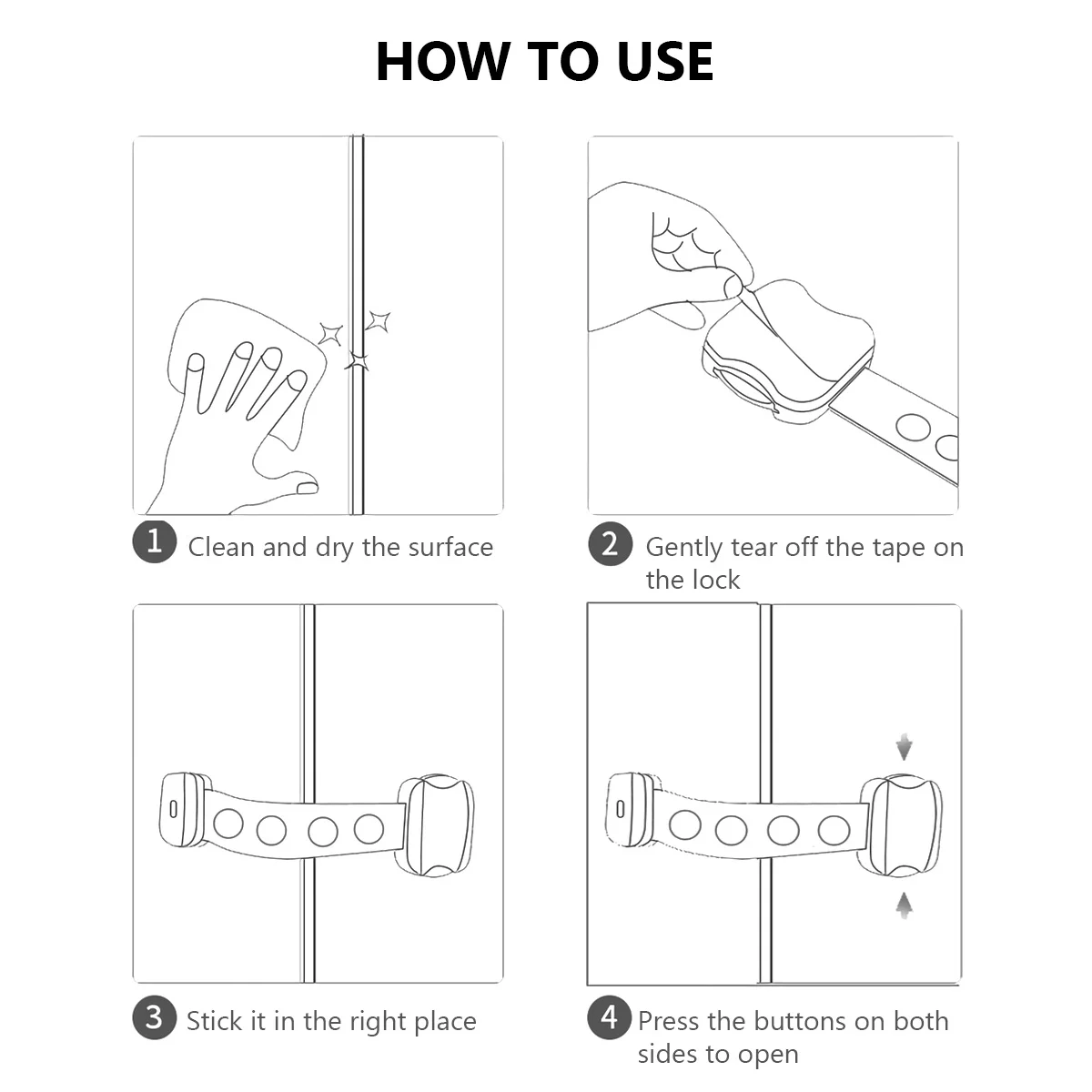 HOW TO USE

1 Clean and dry the surface

2 Gently tear off the tape on the lock

3 Stick it in the right place

4 Press the buttons on both sides to open