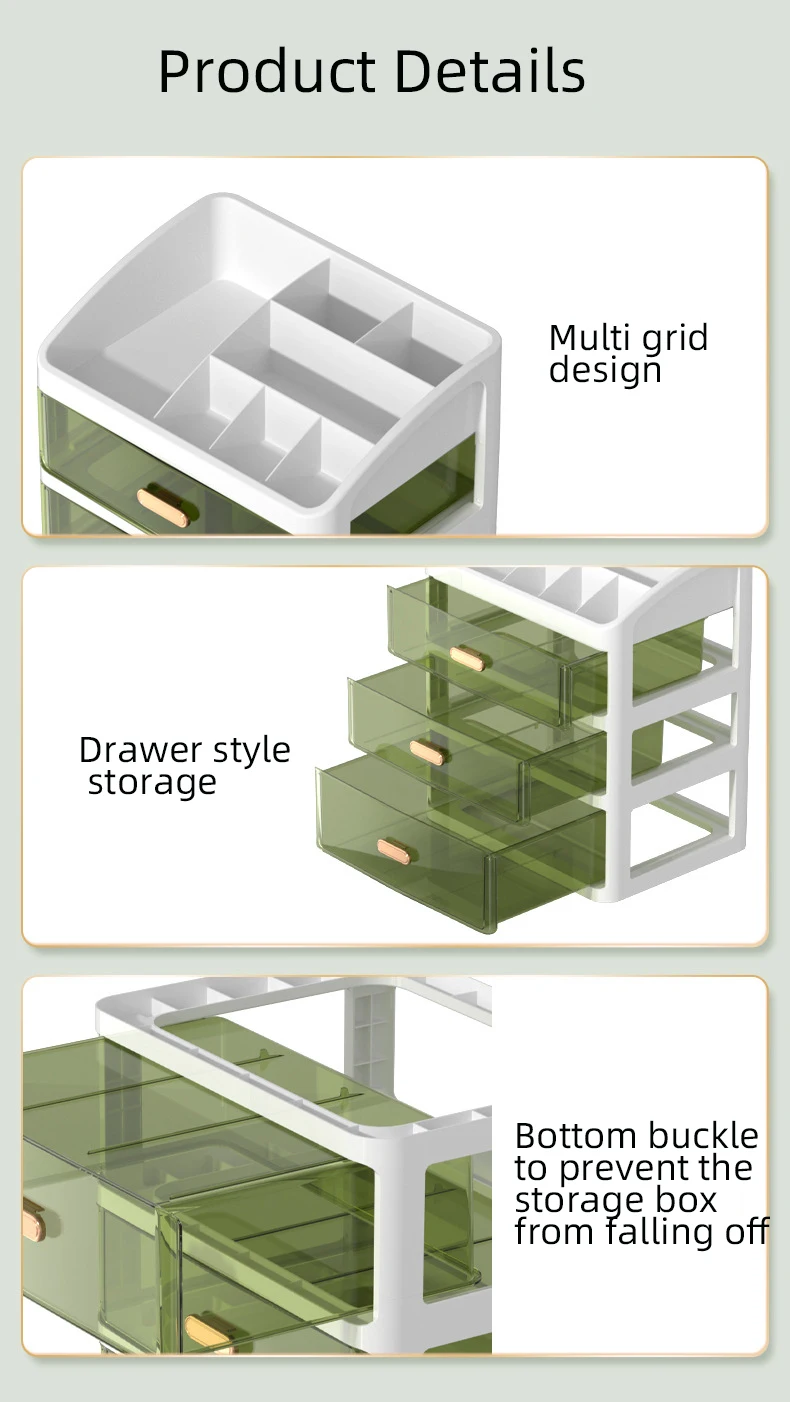 Product Details

Multi grid design

Drawer style storage

Bottom buckle to prevent the storage box from falling off