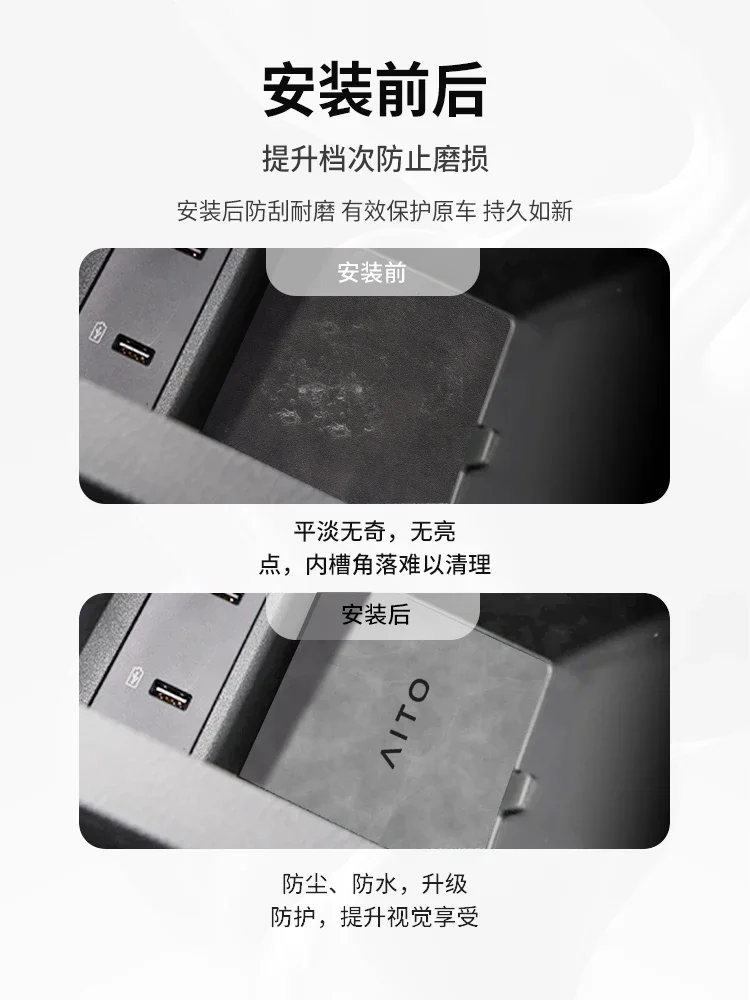 安装前后

提升档次防止磨损

安装后防刮耐磨 有效保护原车 持久如新

安装前

平淡无奇，无亮点，内槽角落难以清理

安装后

AITO

防尘、防水，升级防护，提升视觉享受