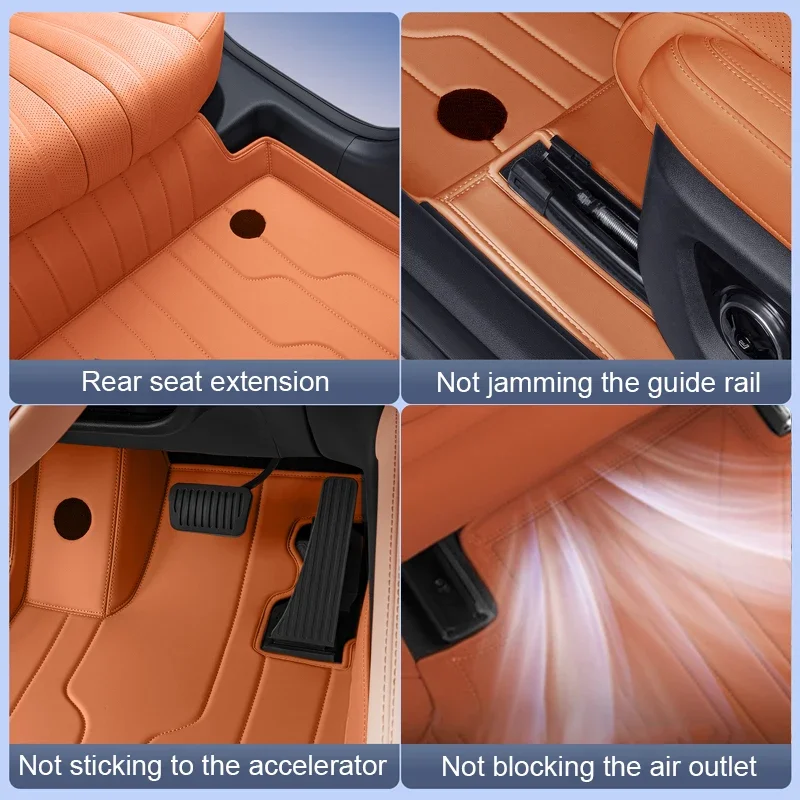 Rear seat extension

Not jamming the guide rail

Not sticking to the accelerator

Not blocking the air outlet