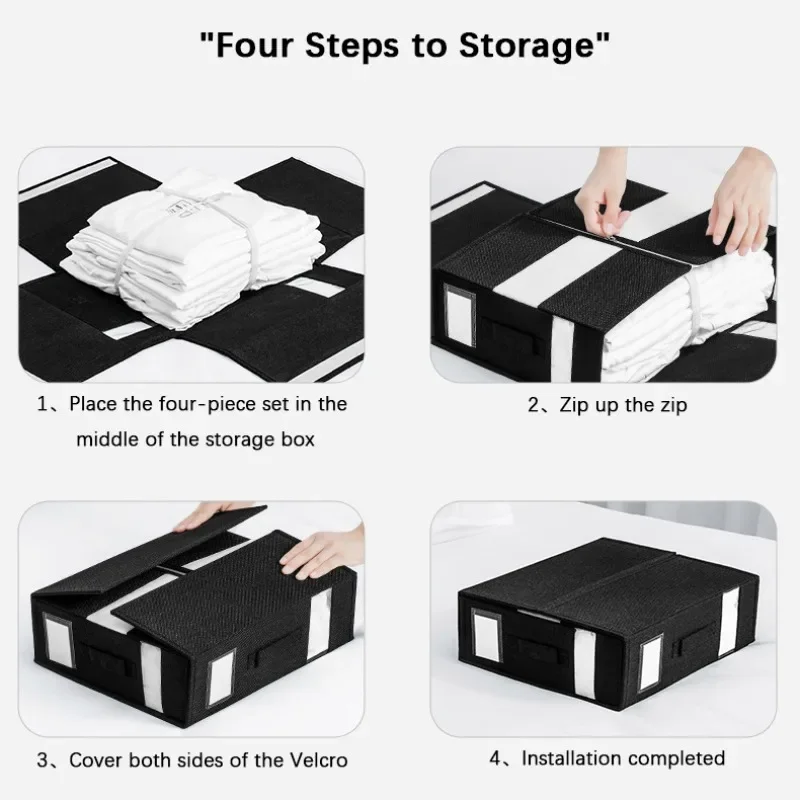 "Four Steps to Storage"

1、Place the four-piece set in the middle of the storage box

2、Zip up the zip

3、Cover both sides of the Velcro

4、Installation completed