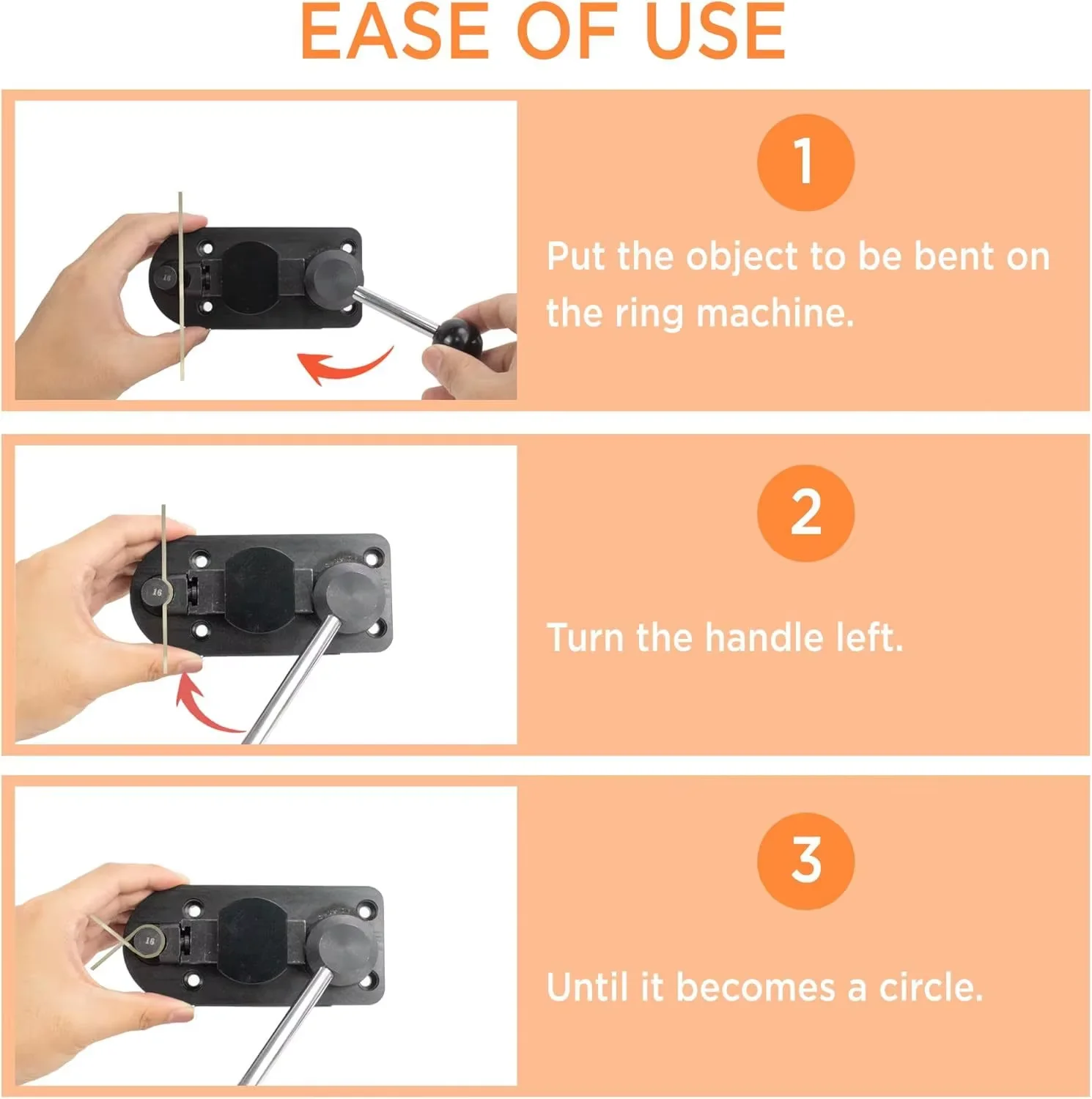 EASE OF USE

16

1

Put the object to be bent on the ring machine.

16

2

Turn the handle left.

16

3

Until it becomes a circle.