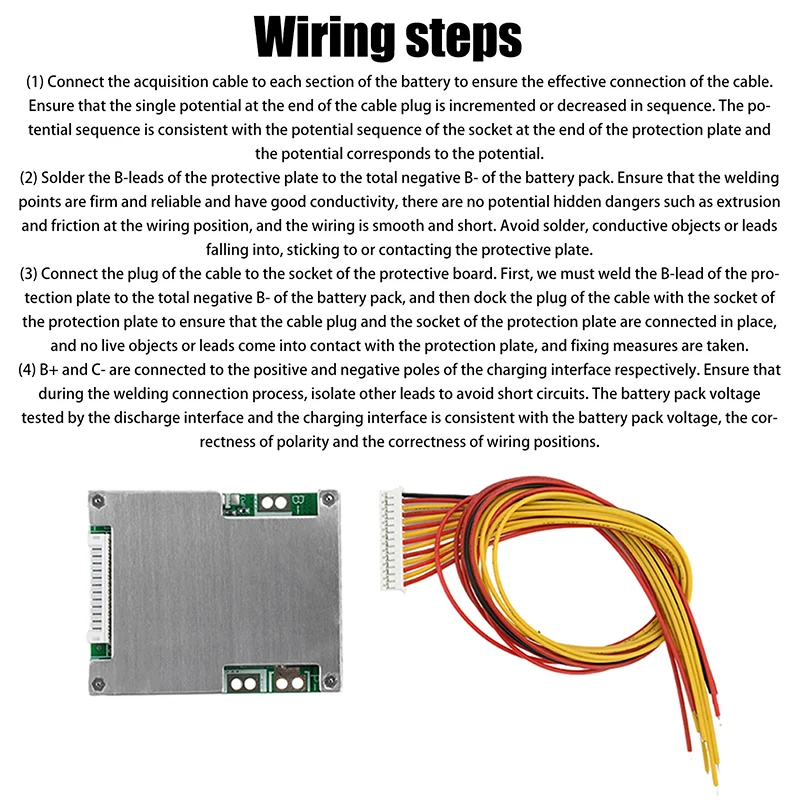 Wiring steps

(1) Connect the acquisition cable to each section of the battery to ensure the effective connection of the cable. Ensure that the single potential at the end of the cable plug is incremented or decreased in sequence. The potential sequence is consistent with the potential sequence of the socket at the end of the protection plate and the potential corresponds to the potential.

(2) Solder the B-leads of the protective plate to the total negative B- of the battery pack. Ensure that the welding points are firm and reliable and have good conductivity, there are no potential hidden dangers such as extrusion and friction at the wiring position, and the wiring is smooth and short. Avoid solder, conductive objects or leads falling into, sticking to or contacting the protective plate.

(3) Connect the plug of the cable to the socket of the protective board. First, we must weld the B-lead of the protection plate to the total negative B- of the battery pack, and then dock the plug of the cable with the socket of the protection plate to ensure that the cable plug and the socket of the protection plate are connected in place, and no live objects or leads come into contact with the protection plate, and fixing measures are taken.

(4) B+ and C- are connected to the positive and negative poles of the charging interface respectively. Ensure that during the welding connection process, isolate other leads to avoid short circuits. The battery pack voltage tested by the discharge interface and the charging interface is consistent with the battery pack voltage, the correctness of polarity and the correctness of wiring positions.

B-