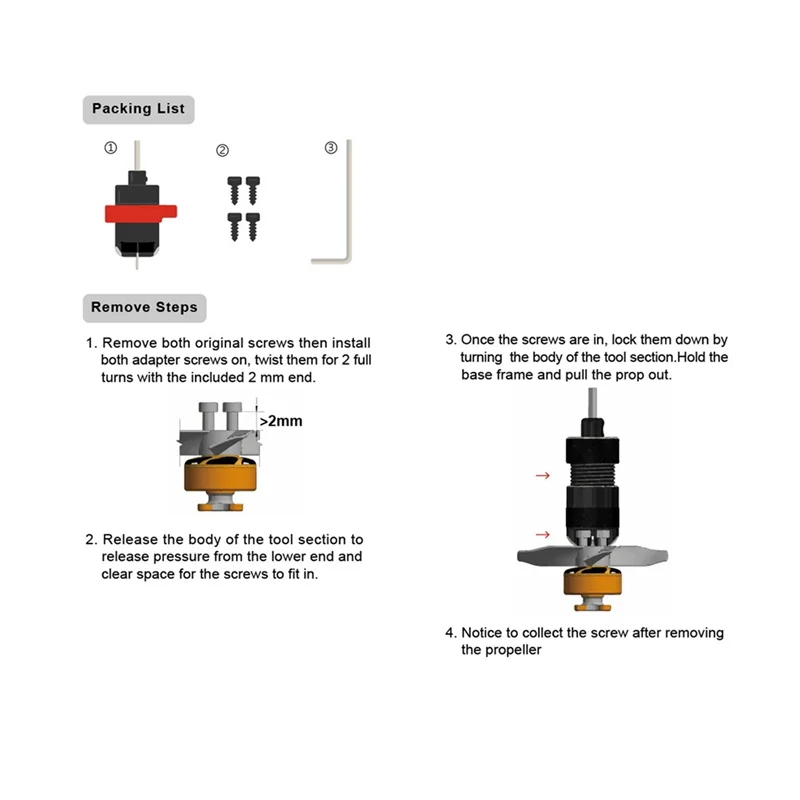 Packing List

①

②

③

Remove Steps

1. Remove both original screws then install both adapter screws on, twist them for 2 full turns with the included 2 mm end.

>2mm

2. Release the body of the tool section to release pressure from the lower end and clear space for the screws to fit in.

3. Once the screws are in, lock them down by turning the body of the tool section.Hold the base frame and pull the prop out.

4. Notice to collect the screw after removing the propeller