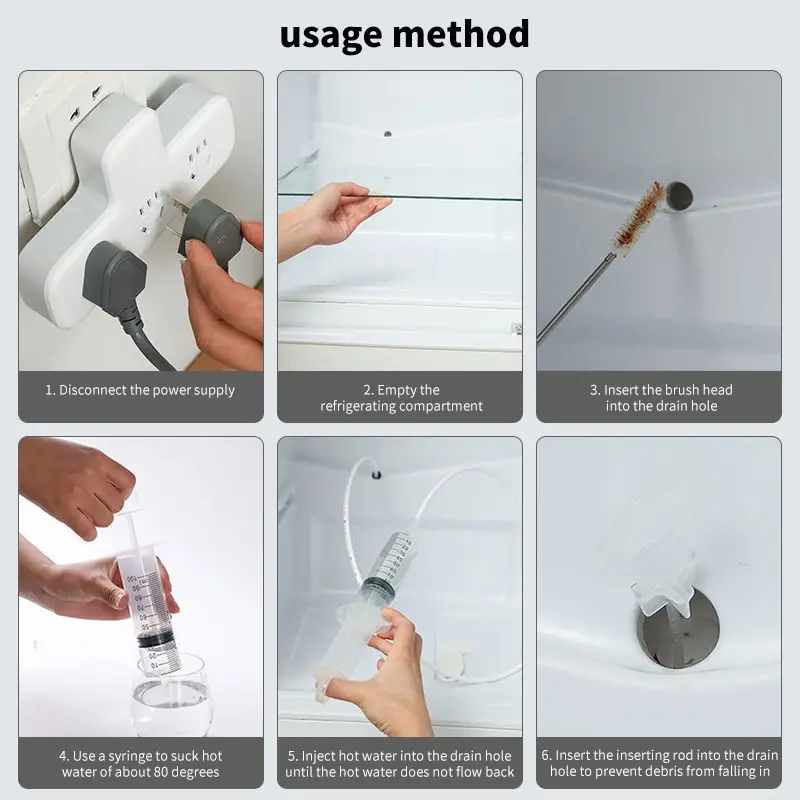 usage method

1. Disconnect the power supply

2. Empty the refrigerating compartment

3. Insert the brush head into the drain hole

4. Use a syringe to suck hot water of about 80 degrees

5. Inject hot water into the drain hole until the hot water does not flow back

6. Insert the inserting rod into the drain hole to prevent debris from falling in