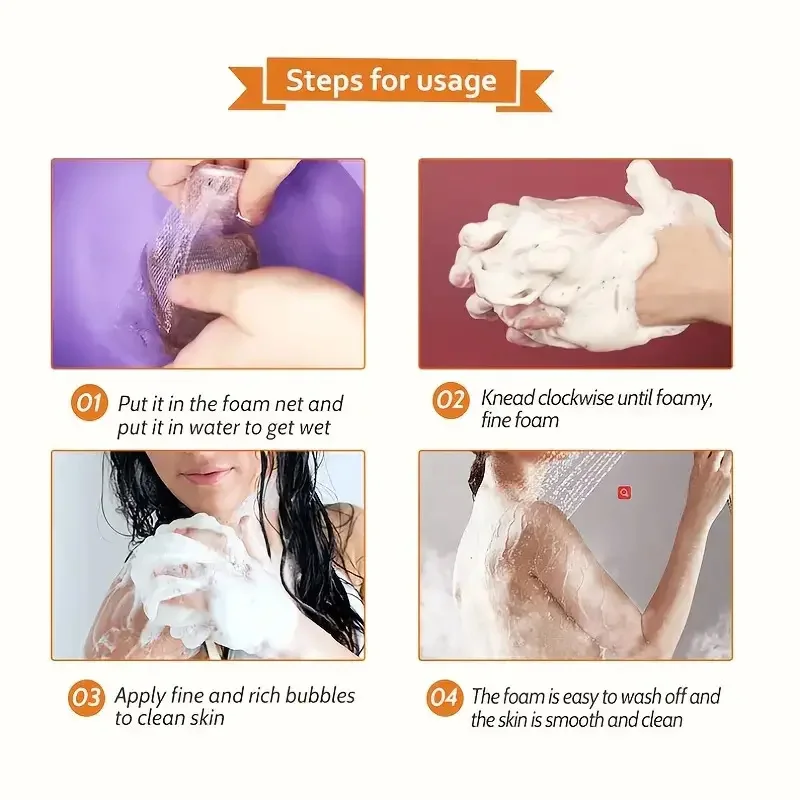 Steps for usage

01 Put it in the foam net and put it in water to get wet

02 Knead clockwise until foamy, fine foam

03 Apply fine and rich bubbles to clean skin

04 The foam is easy to wash off and the skin is smooth and clean