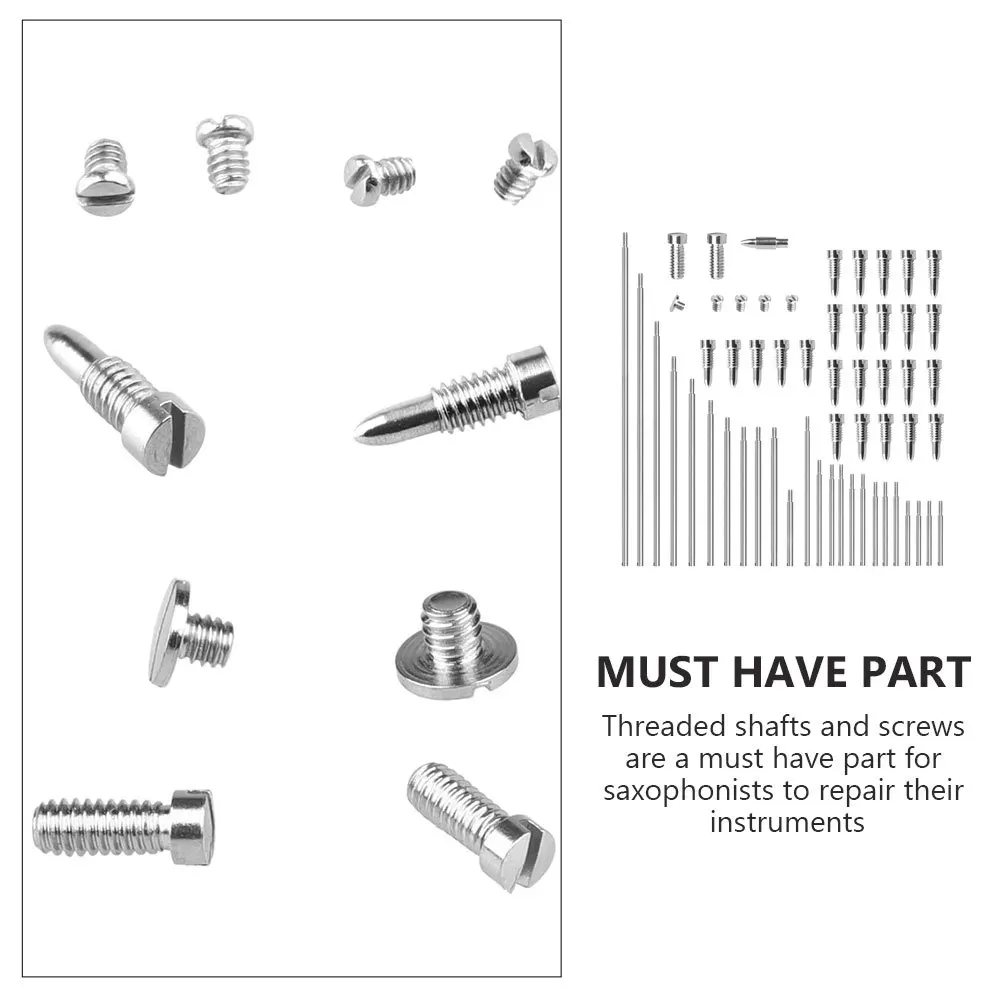 MUST HAVE PART

Threaded shafts and screws are a must have part for saxophonists to repair their instruments