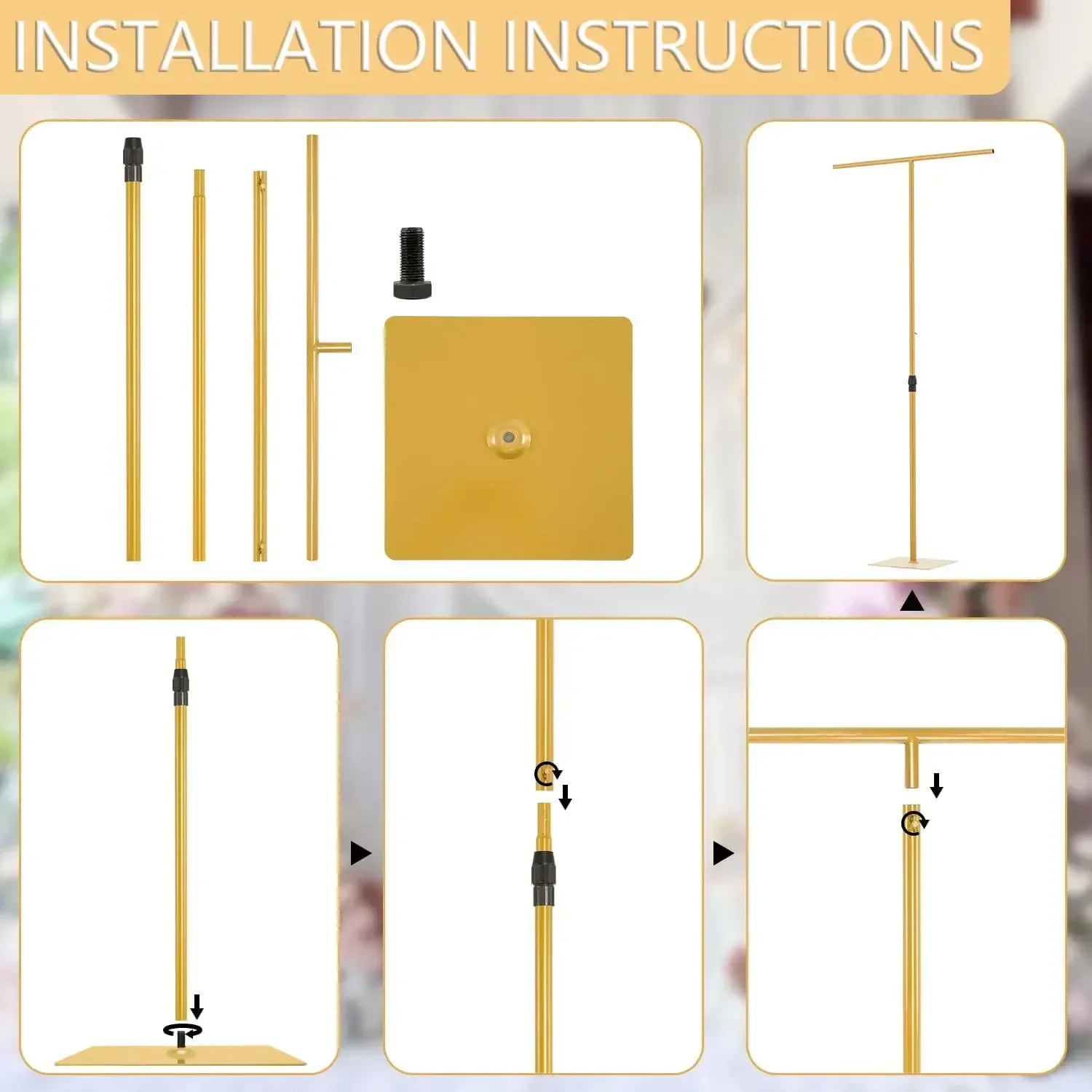 INSTALLATION INSTRUCTIONS