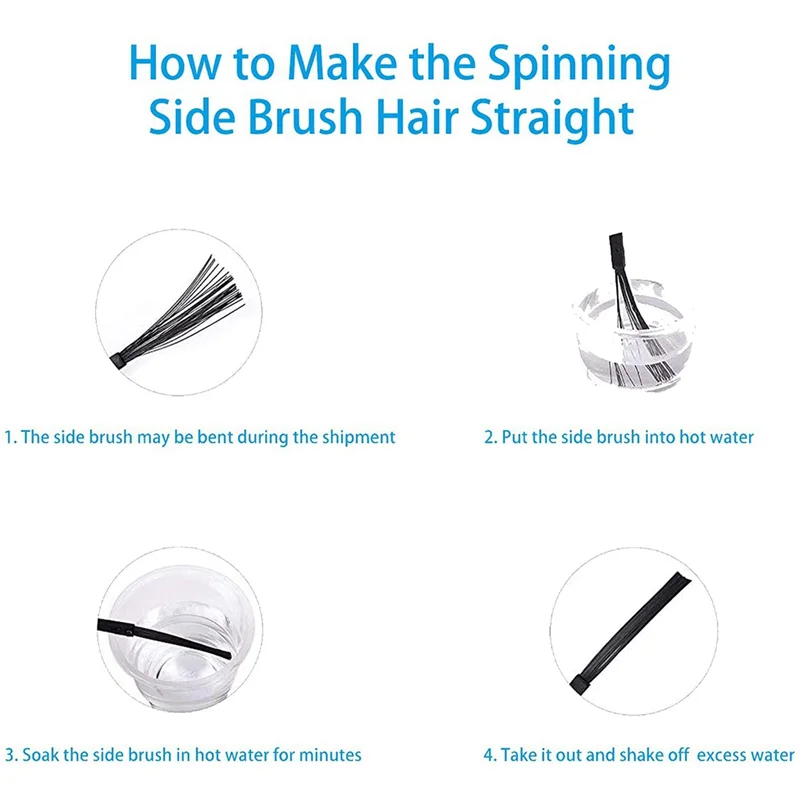 How to Make the Spinning Side Brush Hair Straight

1. The side brush may be bent during the shipment

2. Put the side brush into hot water

3. Soak the side brush in hot water for minutes

4. Take it out and shake off excess water