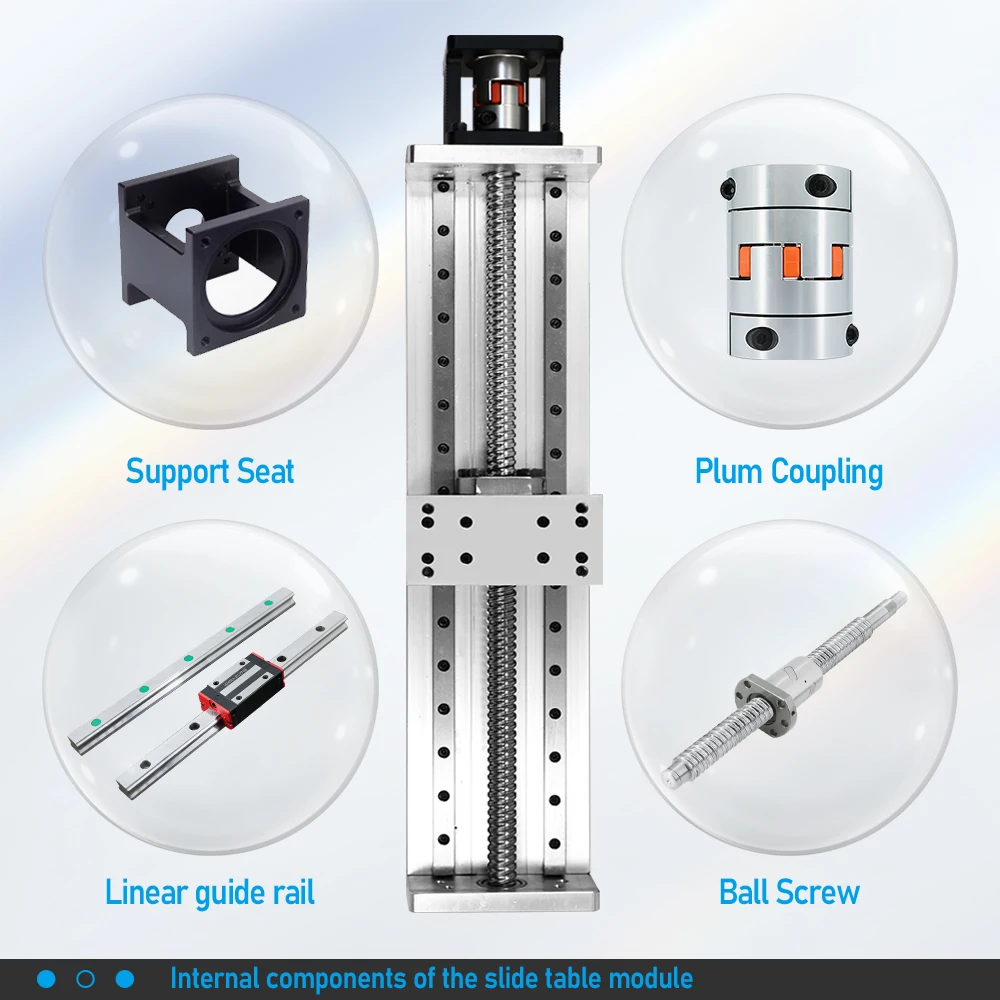 Support Seat

Plum Coupling

Linear guide rail

Ball Screw

Internal components of the slide table module