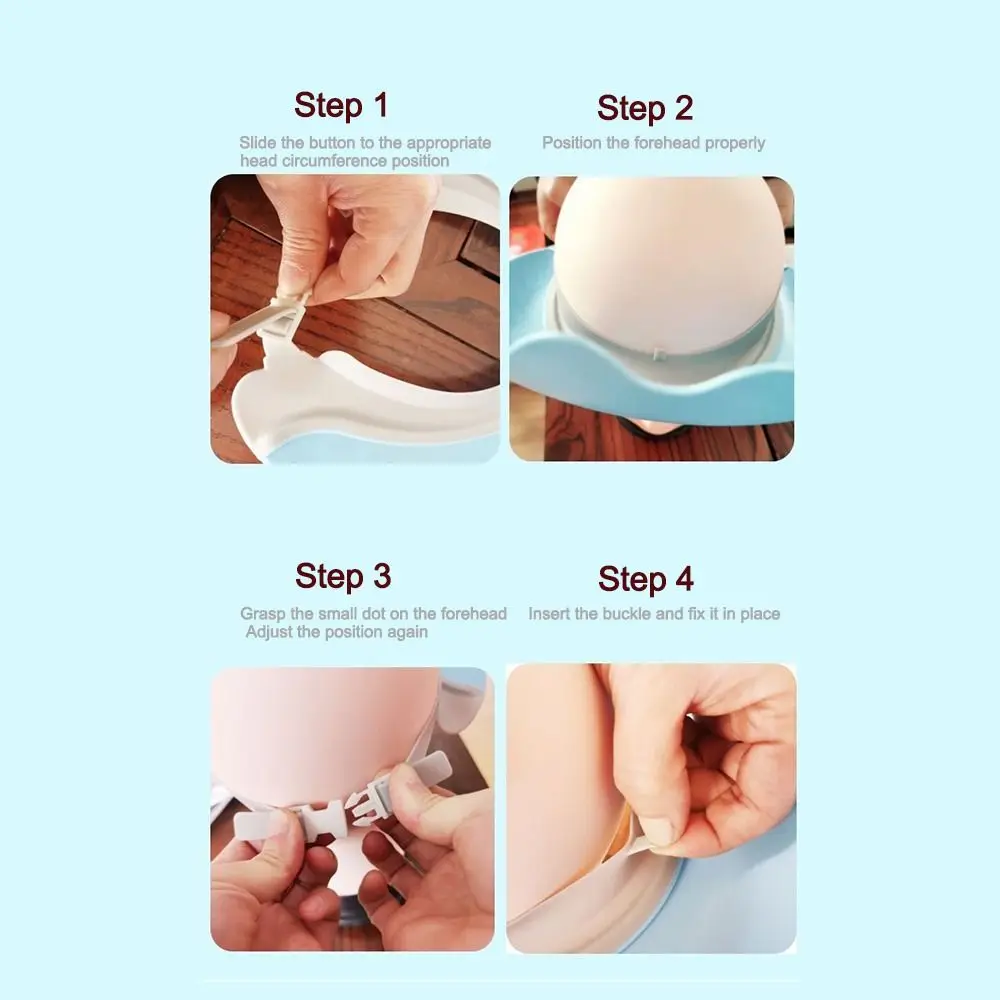 Step 1
Slide the button to the appropriate head circumference position

Step 2
Position the forehead properly

Step 3
Grasp the small dot on the forehead
Adjust the position again

Step 4
Insert the buckle and fix it in place