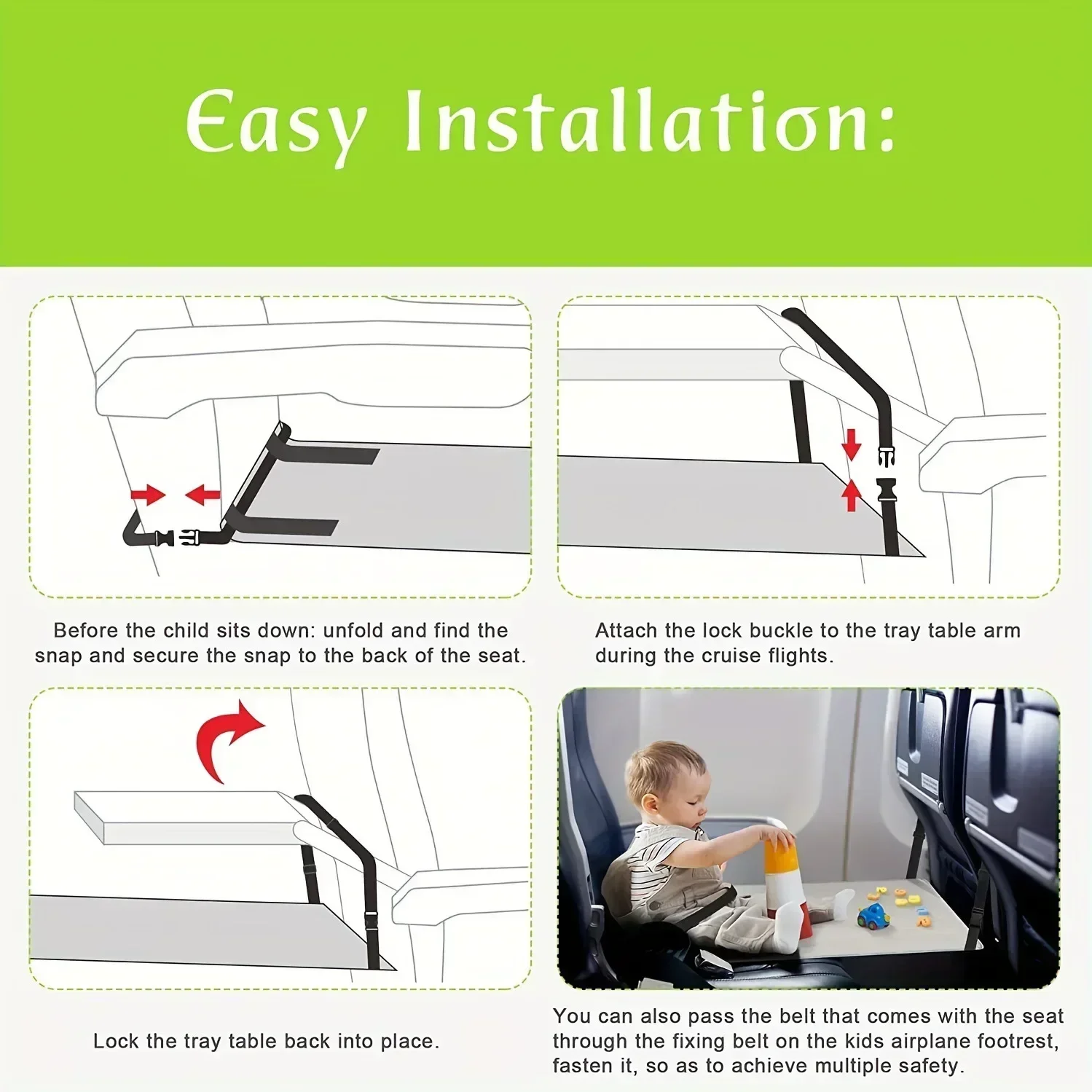 Easy Installation:

Before the child sits down: unfold and find the snap and secure the snap to the back of the seat.

Attach the lock buckle to the tray table arm during the cruise flights.

Lock the tray table back into place.

You can also pass the belt that comes with the seat through the fixing belt on the kids airplane footrest, fasten it, so as to achieve multiple safety.