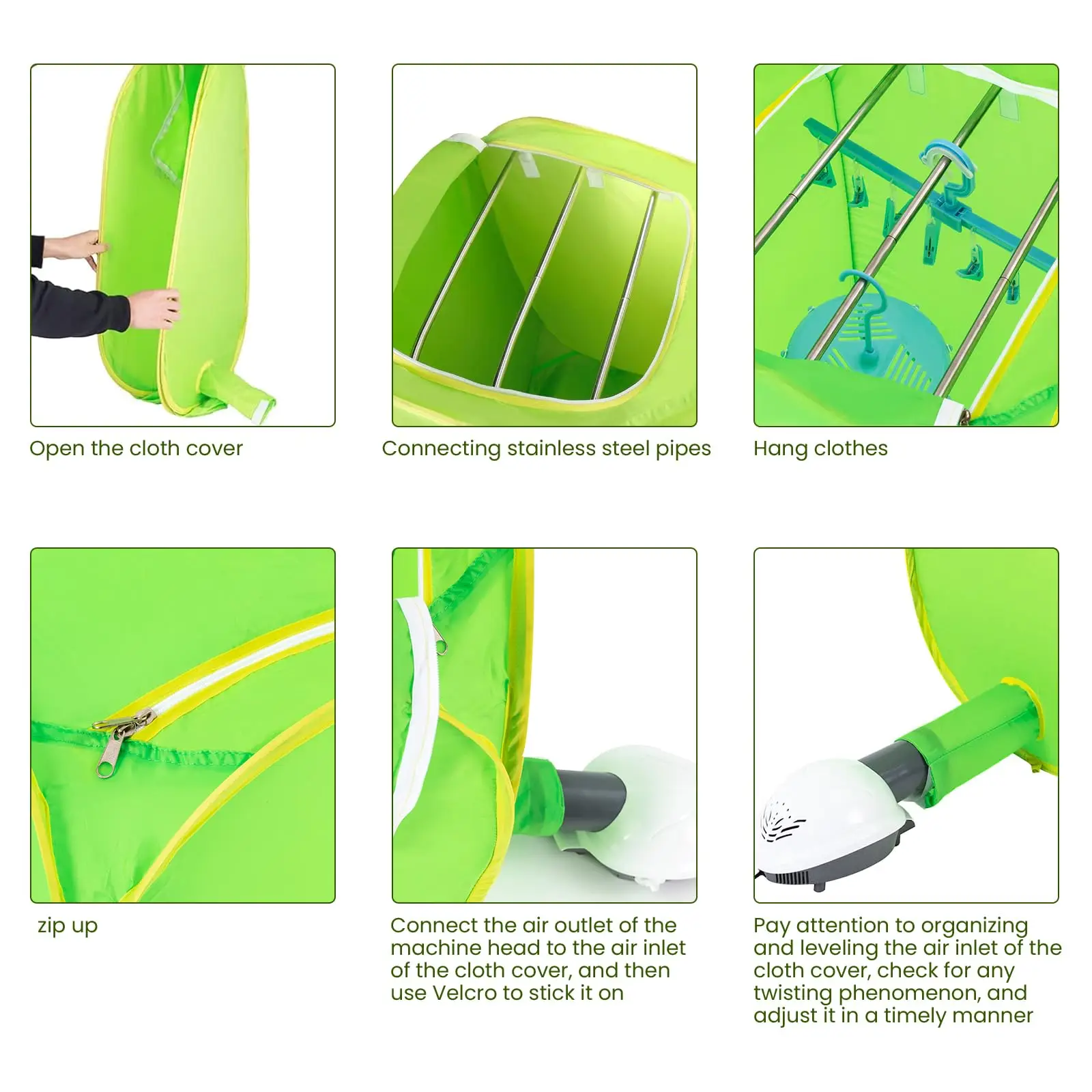 Open the cloth cover

Connecting stainless steel pipes

Hang clothes

zip up

Connect the air outlet of the machine head to the air inlet of the cloth cover, and then use Velcro to stick it on

Pay attention to organizing and leveling the air inlet of the cloth cover, check for any twisting phenomenon, and adjust it in a timely manner