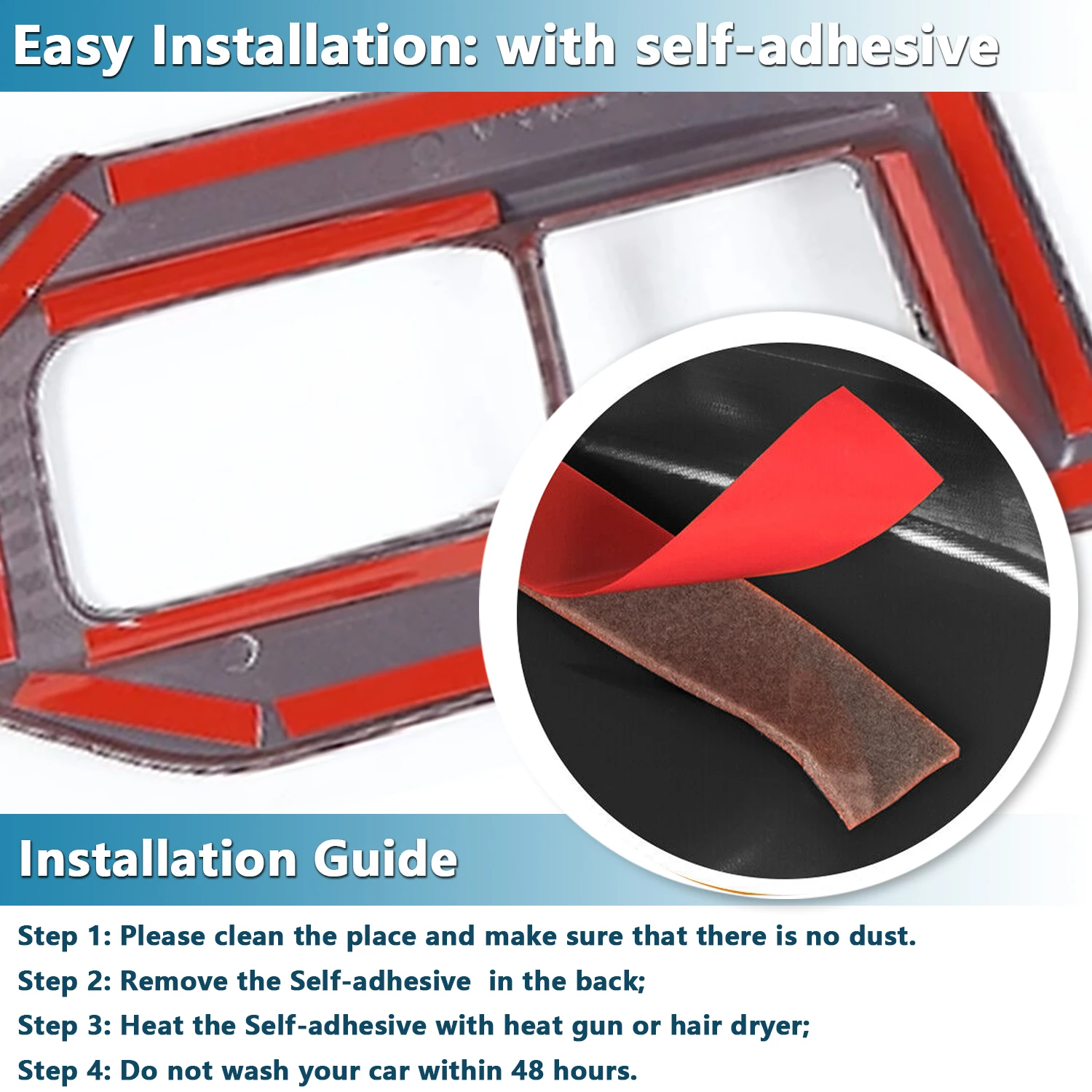 Easy Installation: with self-adhesive

Installation Guide

Step 1: Please clean the place and make sure that there is no dust.

Step 2: Remove the Self-adhesive in the back;

Step 3: Heat the Self-adhesive with heat gun or hair dryer;

Step 4: Do not wash your car within 48 hours.