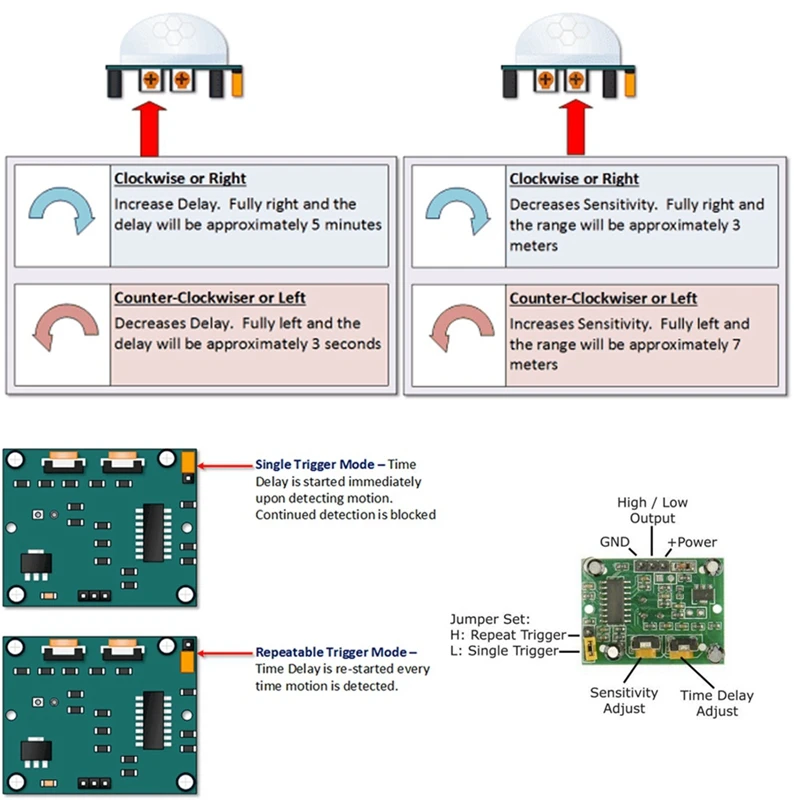 Clockwise or Right
Increase Delay. Fully right and the delay will be approximately 5 minutes

Counter-Clockwiser or Left
Decreases Delay. Fully left and the delay will be approximately 3 seconds

Clockwise or Right
Decreases Sensitivity. Fully right and the range will be approximately 3 meters

Counter-Clockwiser or Left
Increases Sensitivity. Fully left and the range will be approximately 7 meters

Single Trigger Mode – Time Delay is started immediately upon detecting motion. Continued detection is blocked

Repeatable Trigger Mode – Time Delay is re-started every time motion is detected.

High / Low Output
GND
+Power
Jumper Set:
H: Repeat Trigger
L: Single Trigger
Sensitivity Adjust
Time Delay Adjust