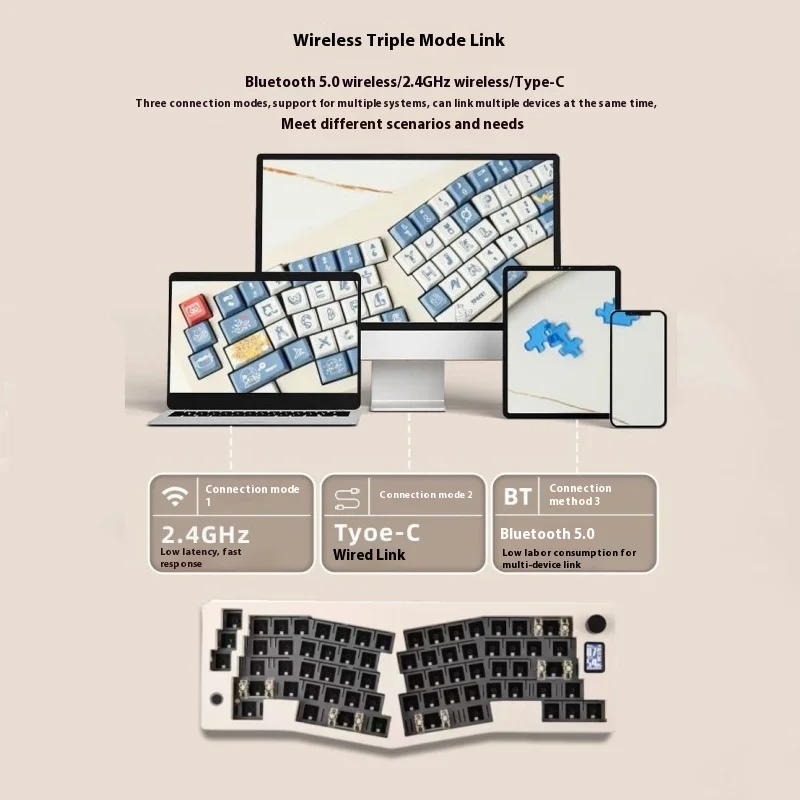 Wireless Triple Mode Link

Bluetooth 5.0 wireless/2.4GHz wireless/Type-C

Three connection modes, support for multiple systems, can link multiple devices at the same time,

Meet different scenarios and needs

Connection mode 1

2.4GHz

Low latency, fast response

Connection mode 2

Tyoe-C

Wired Link

BT

Connection method 3

Bluetooth 5.0

Low labor consumption for multi-device link