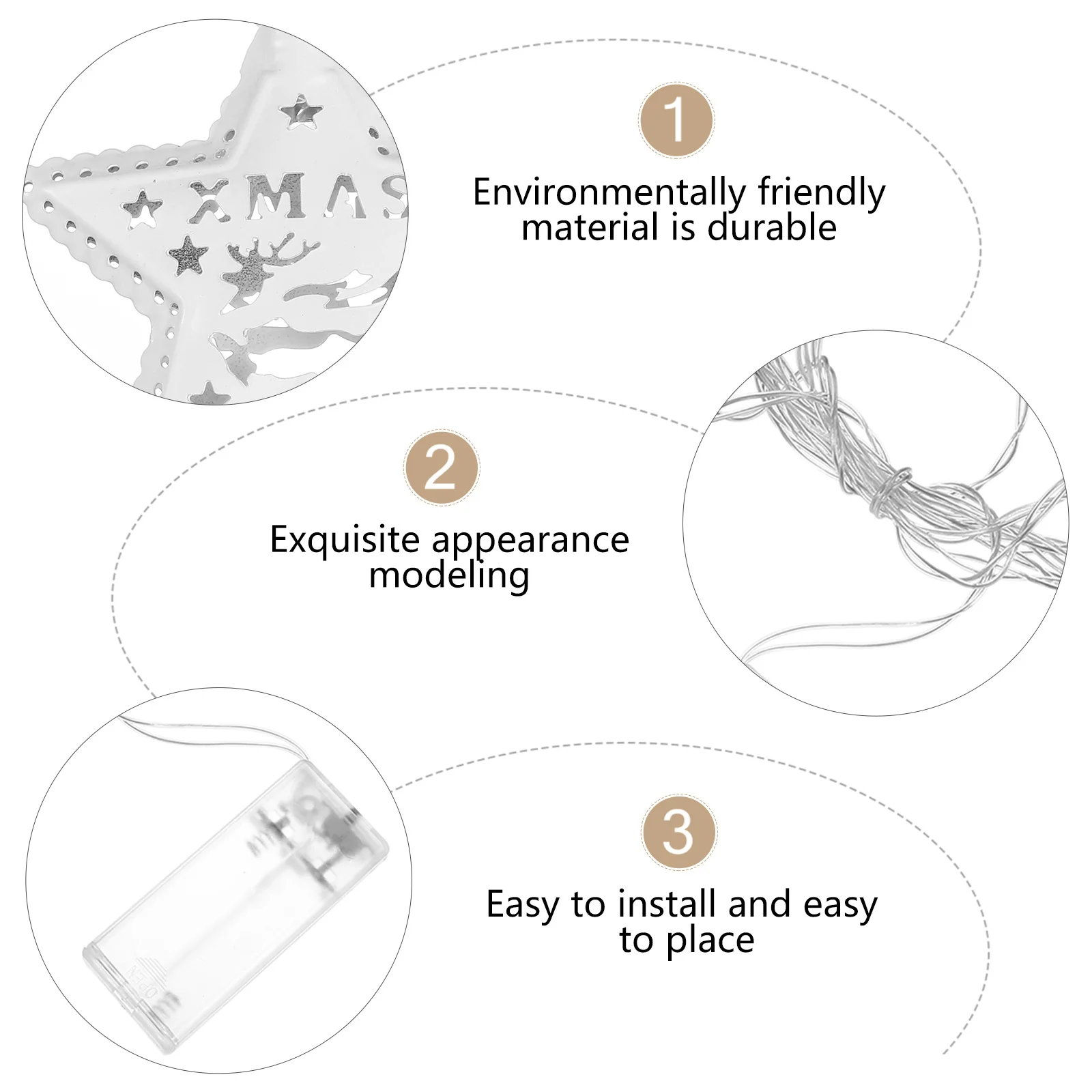 XMAS

1

Environmentally friendly material is durable

2

Exquisite appearance modeling

3

Easy to install and easy to place