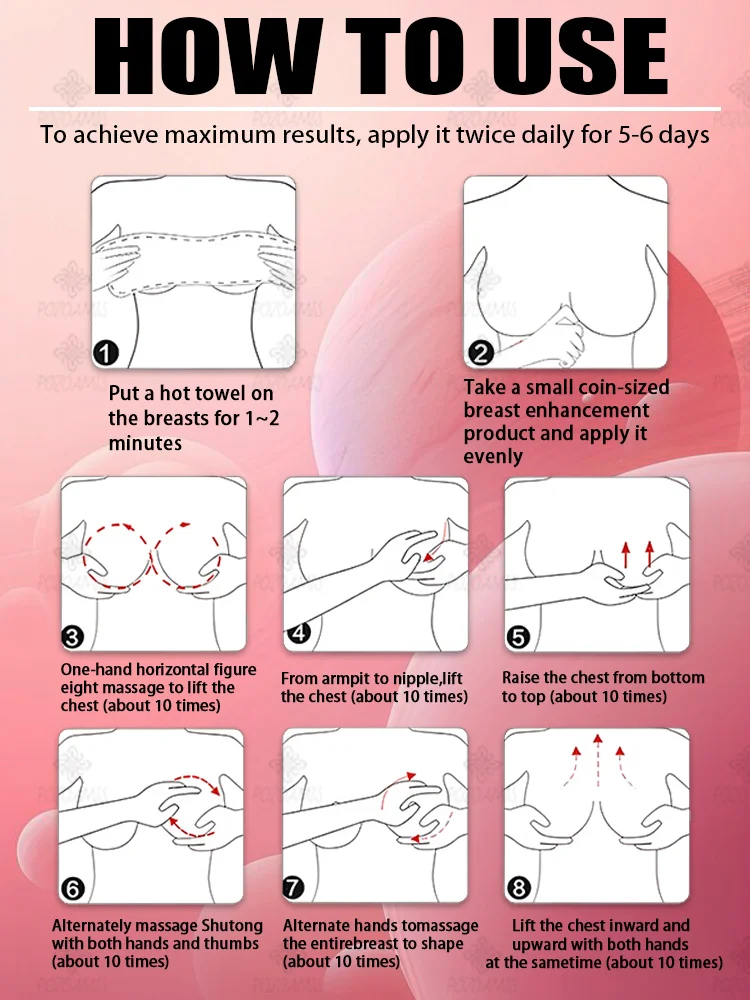 HOW TO USE

To achieve maximum results, apply it twice daily for 5-6 days

1

Put a hot towel on the breasts for 1~2 minutes

2

Take a small coin-sized breast enhancement product and apply it evenly

3

One-hand horizontal figure eight massage to lift the chest (about 10 times)

4

From armpit to nipple,lift the chest (about 10 times)

5

Raise the chest from bottom to top (about 10 times)

6

Alternately massage Shutong with both hands and thumbs (about 10 times)

7

Alternate hands tomassage the entirebreast to shape (about 10 times)

8

Lift the chest inward and upward with both hands at the sametime (about 10 times)