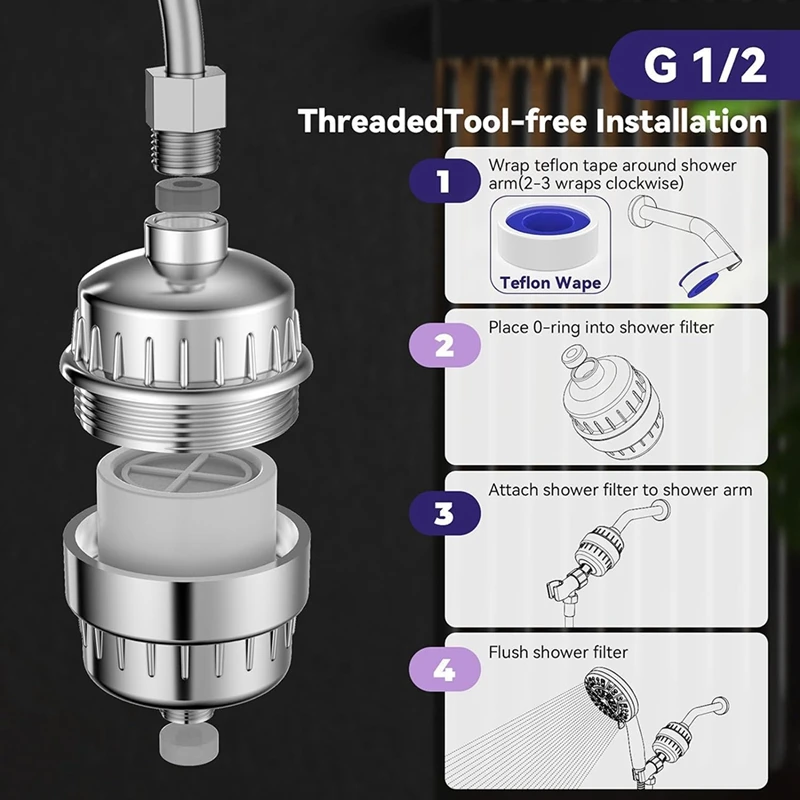 G 1/2

ThreadedTool-free Installation

1
Wrap teflon tape around shower arm(2-3 wraps clockwise)

Teflon Wape

2
Place 0-ring into shower filter

3
Attach shower filter to shower arm

4
Flush shower filter