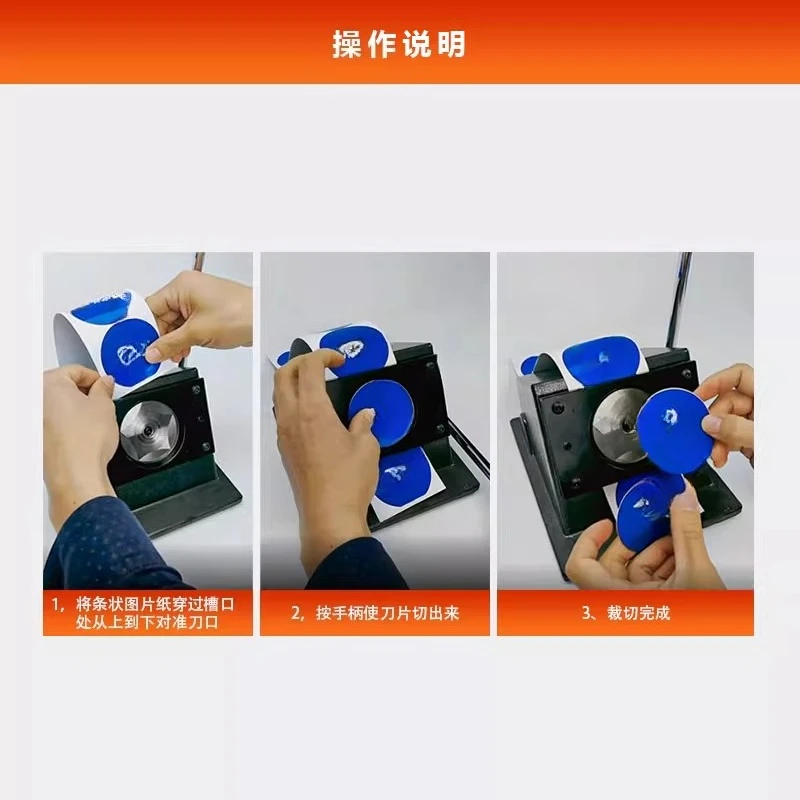 操作说明

1，将条状图片纸穿过槽口处从上到下对准刀口

2，按手柄使刀片切出来

3、裁切完成