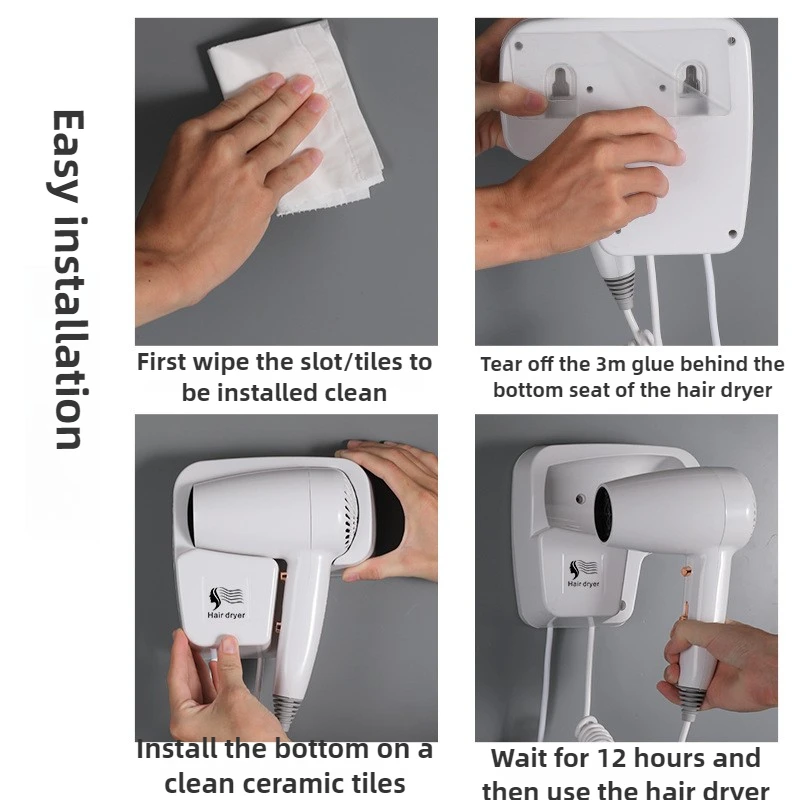 Easy installation

First wipe the slot/tiles to be installed clean

Tear off the 3m glue behind the bottom seat of the hair dryer

Hair dryer

Install the bottom on a clean ceramic tiles

Hair dryer

Wait for 12 hours and then use the hair dryer