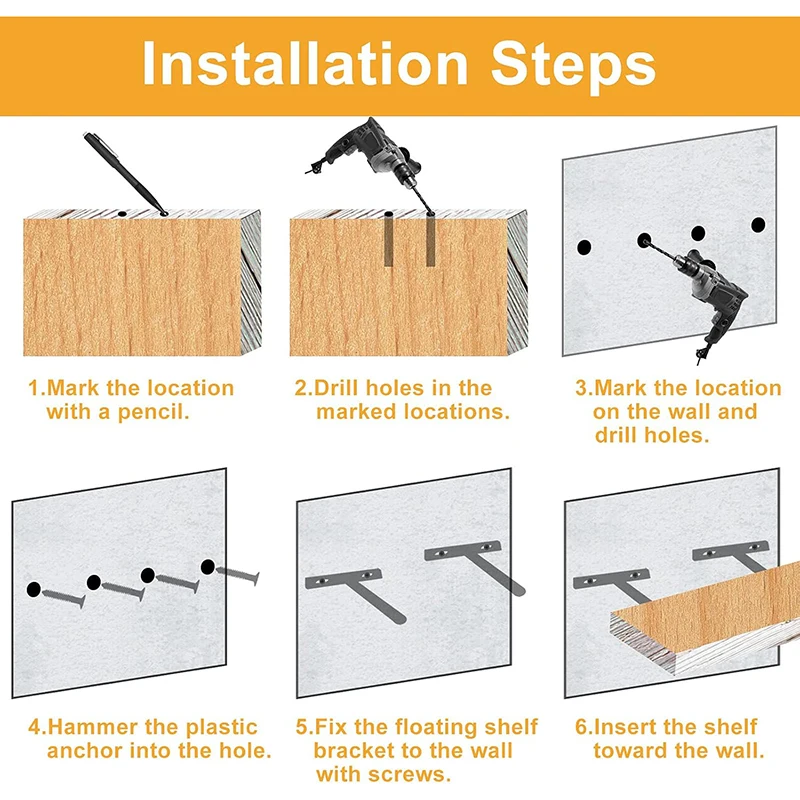 Installation Steps

1.Mark the location with a pencil.

2.Drill holes in the marked locations.

3.Mark the location on the wall and drill holes.

4.Hammer the plastic anchor into the hole.

5.Fix the floating shelf bracket to the wall with screws.

6.Insert the shelf toward the wall.