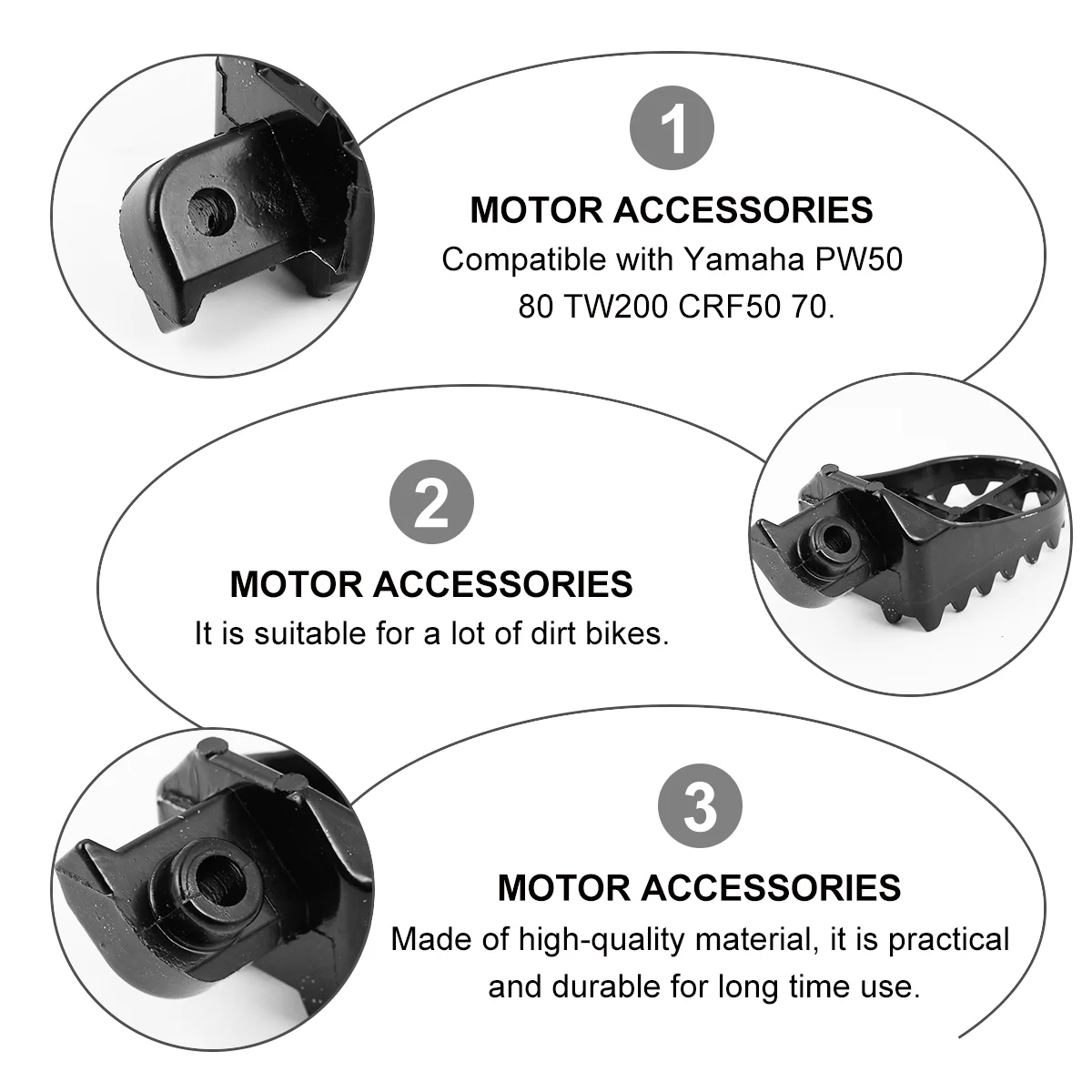 1

MOTOR ACCESSORIES

Compatible with Yamaha PW50 80 TW200 CRF50 70.

2

MOTOR ACCESSORIES

It is suitable for a lot of dirt bikes.

3

MOTOR ACCESSORIES

Made of high-quality material, it is practical and durable for long time use.