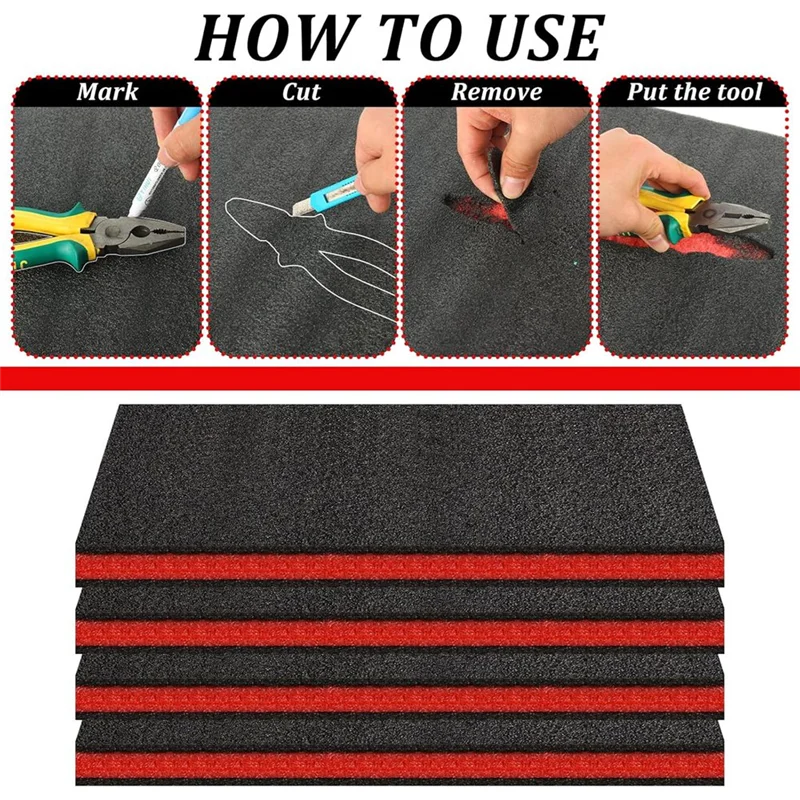 HOW TO USE

Mark

Cut

Remove

Put the tool