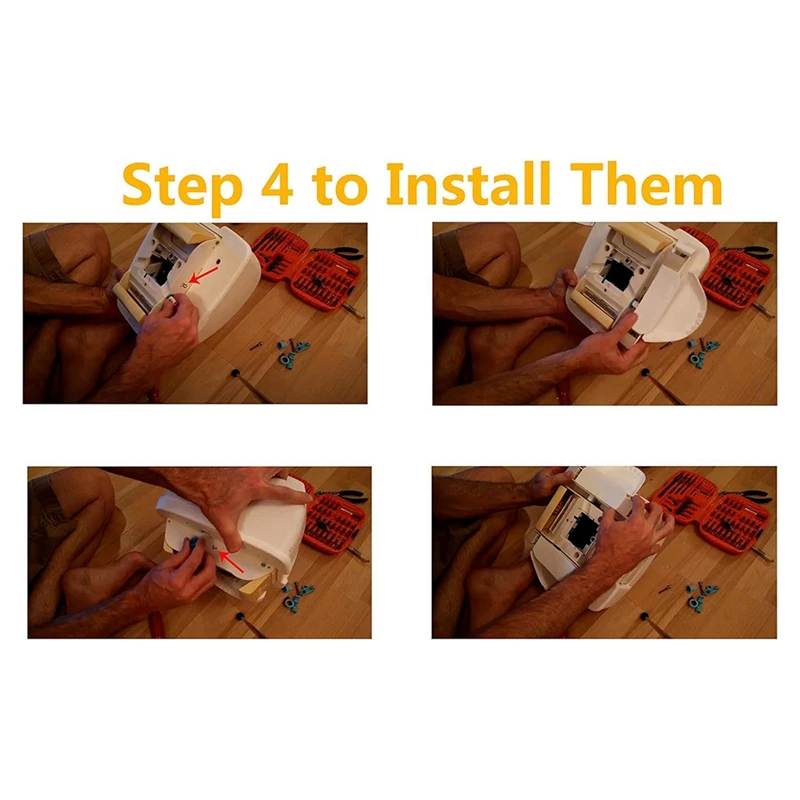 Step 4 to Install Them