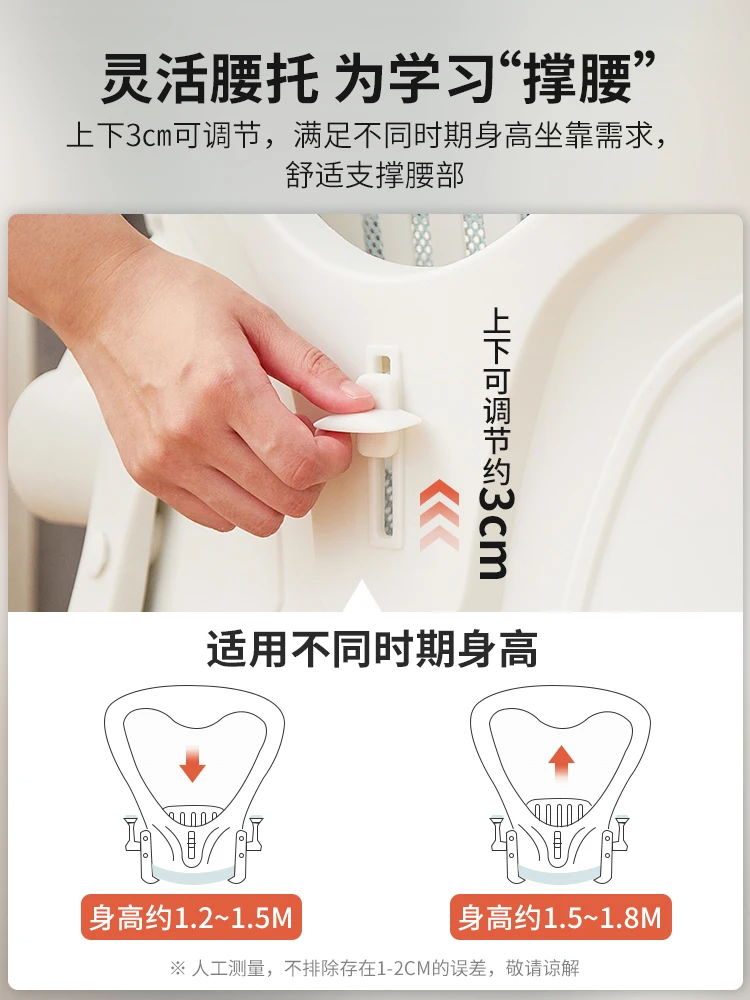 灵活腰托 为学习“撑腰”

上下3cm可调节，满足不同时期身高坐靠需求，舒适支撑腰部

上下可调节约3cm

适用不同时期身高

身高约1.2~1.5M

身高约1.5~1.8M

※ 人工测量，不排除存在1-2CM的误差，敬请谅解