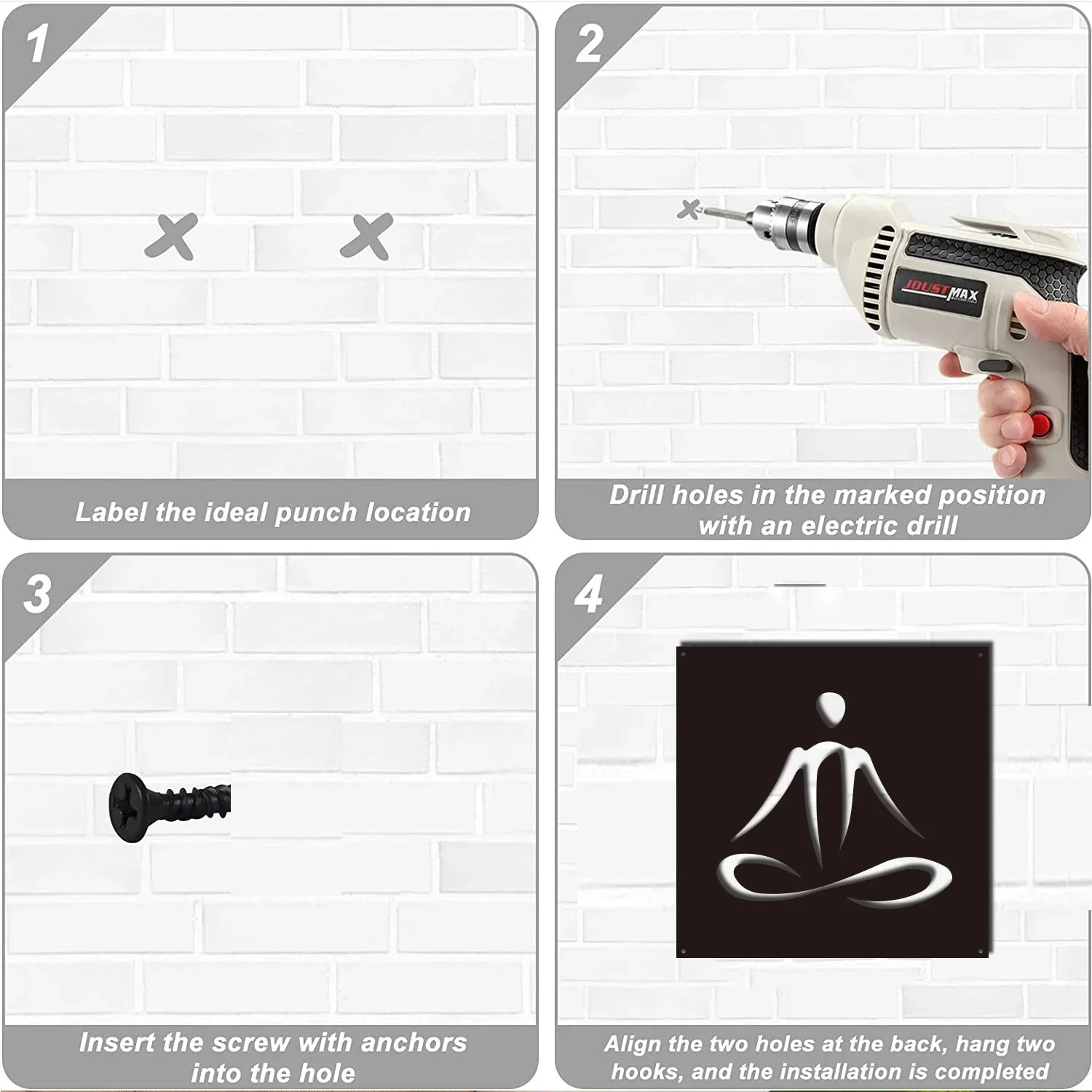 1

Label the ideal punch location

2

JOUSTMAX

Drill holes in the marked position with an electric drill

3

Insert the screw with anchors into the hole

4

Align the two holes at the back, hang two hooks, and the installation is completed