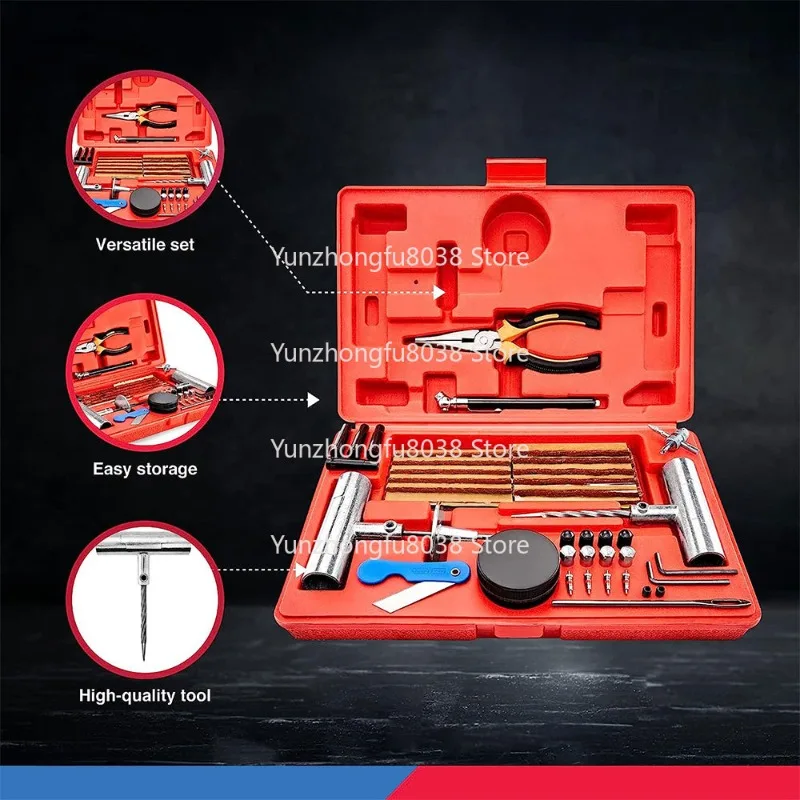 Versatile set

Yunzhongfu8038 Store

Yunzhongfu8038 Store

Easy storage

Yunzhongfu8038 Store

Yunzhongfu8038 Store

High-quality tool