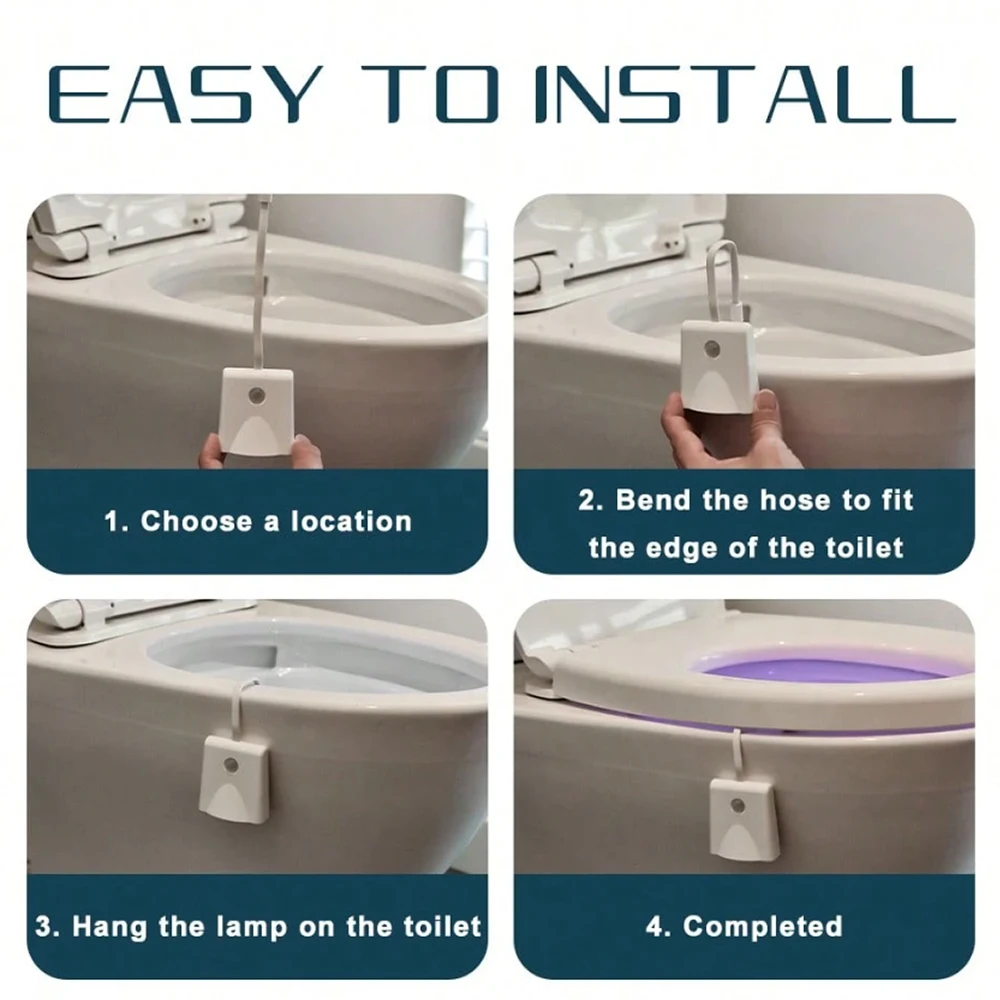 EASY TO INSTALL

1. Choose a location

2. Bend the hose to fit the edge of the toilet

3. Hang the lamp on the toilet

4. Completed