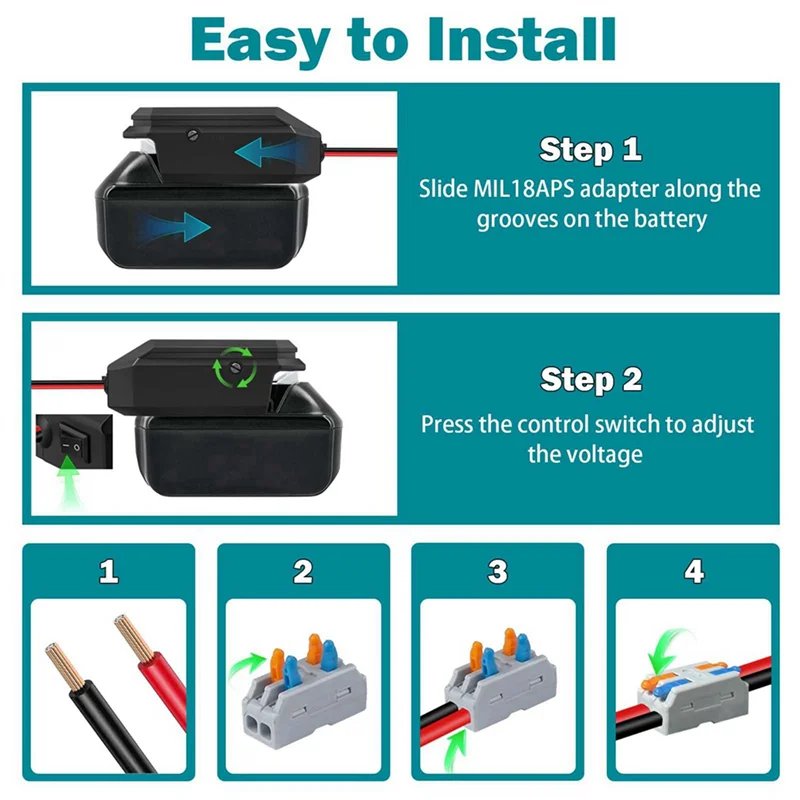 Easy to Install

Step 1
Slide MIL18APS adapter along the grooves on the battery

Step 2
Press the control switch to adjust the voltage

1

2

3

4