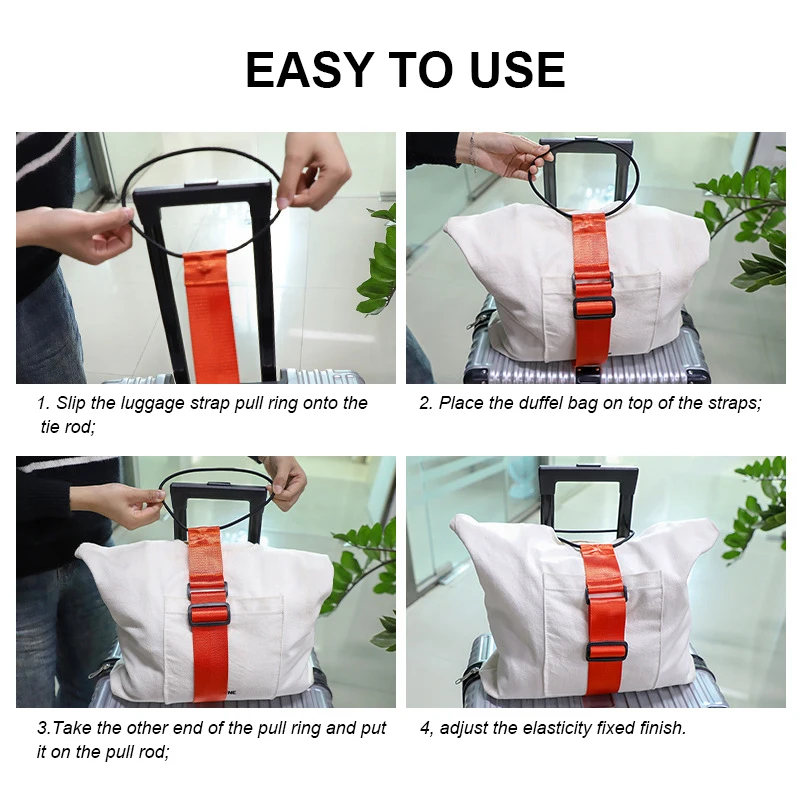 EASY TO USE

1. Slip the luggage strap pull ring onto the tie rod;

2. Place the duffel bag on top of the straps;

3.Take the other end of the pull ring and put it on the pull rod;

4, adjust the elasticity fixed finish.